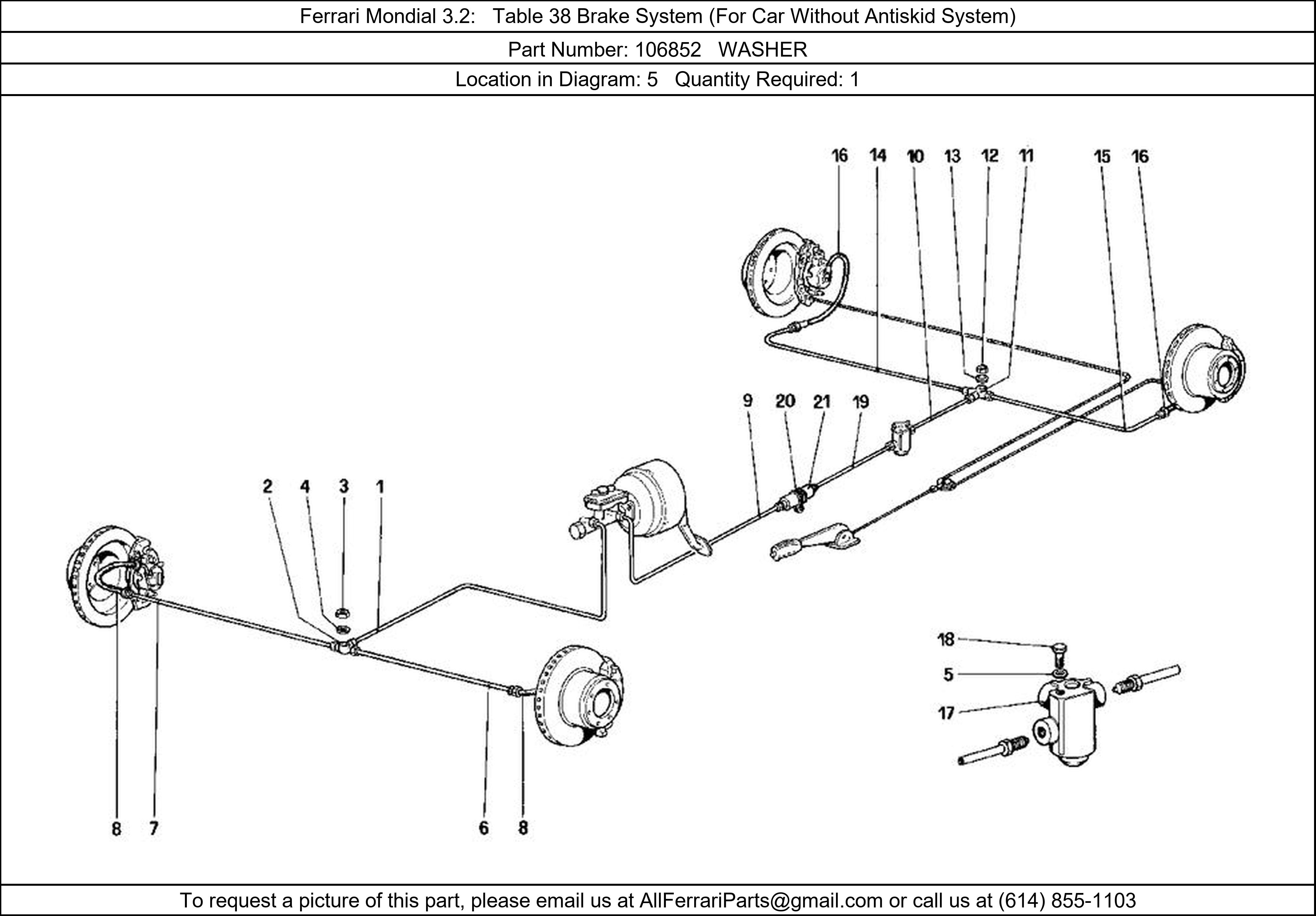 Ferrari Mondial 3.2: Table 38 Brake System (For Car Without Antiskid System)

Part Number: 106852 WASHER

Location in Diagram: 5 Quantity Required: 1

16 14 10 13 12 11 15 16

9 20 21 19

2 4 3 1

18

5

17

8 7 6 8

To request a picture of this part, please email us at AllFerrariParts@gmail.com or call us at (614) 855-1103