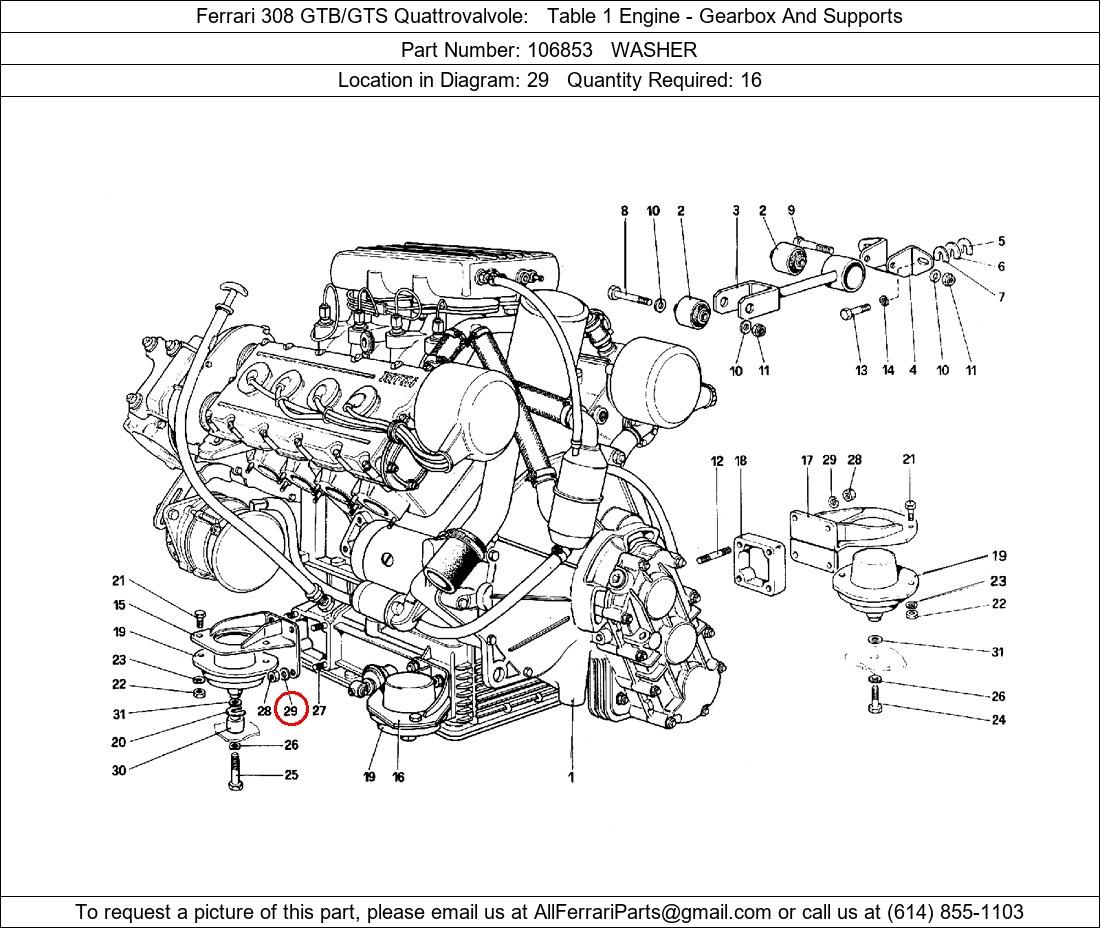 Ferrari 308 GTB/GTS Quattrovalvole: Table 1 Engine - Gearbox And Supports

Part Number: 106853 WASHER

Location in Diagram: 29 Quantity Required: 16

8 10 2 3 2 9 5 6 7
10 11 13 14 4 10 11
12 18 17 29 28 21
19 23 22 31 26 24
21 15 19 23 22 31 20 30 28 29 27 26 25 19 16 1

To request a picture of this part, please email us at AllFerrariParts@gmail.com or call us at (614) 855-1103