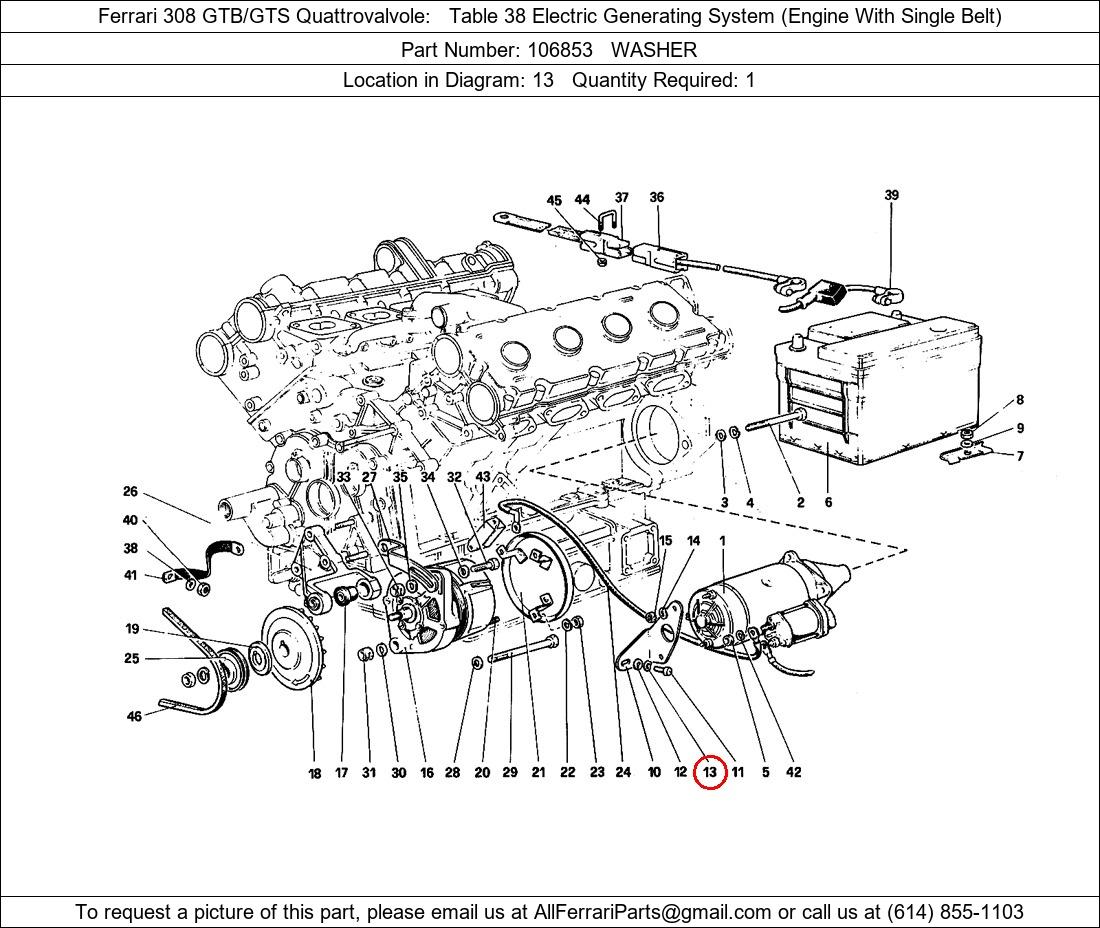 Ferrari 308 GTB/GTS Quattrovalvole: Table 38 Electric Generating System (Engine With Single Belt)

Part Number: 106853 WASHER

Location in Diagram: 13 Quantity Required: 1

45 44 37 36 39

8
9
7

3 4 2 6

26
40
38
41

33 27 35 34 32 43

15 14 1

19
25
46

18 17 31 30 16 28 20 29 21 22 23 24 10 12 13 11 5 42

To request a picture of this part, please email us at AllFerrariParts@gmail.com or call us at (614) 855-1103