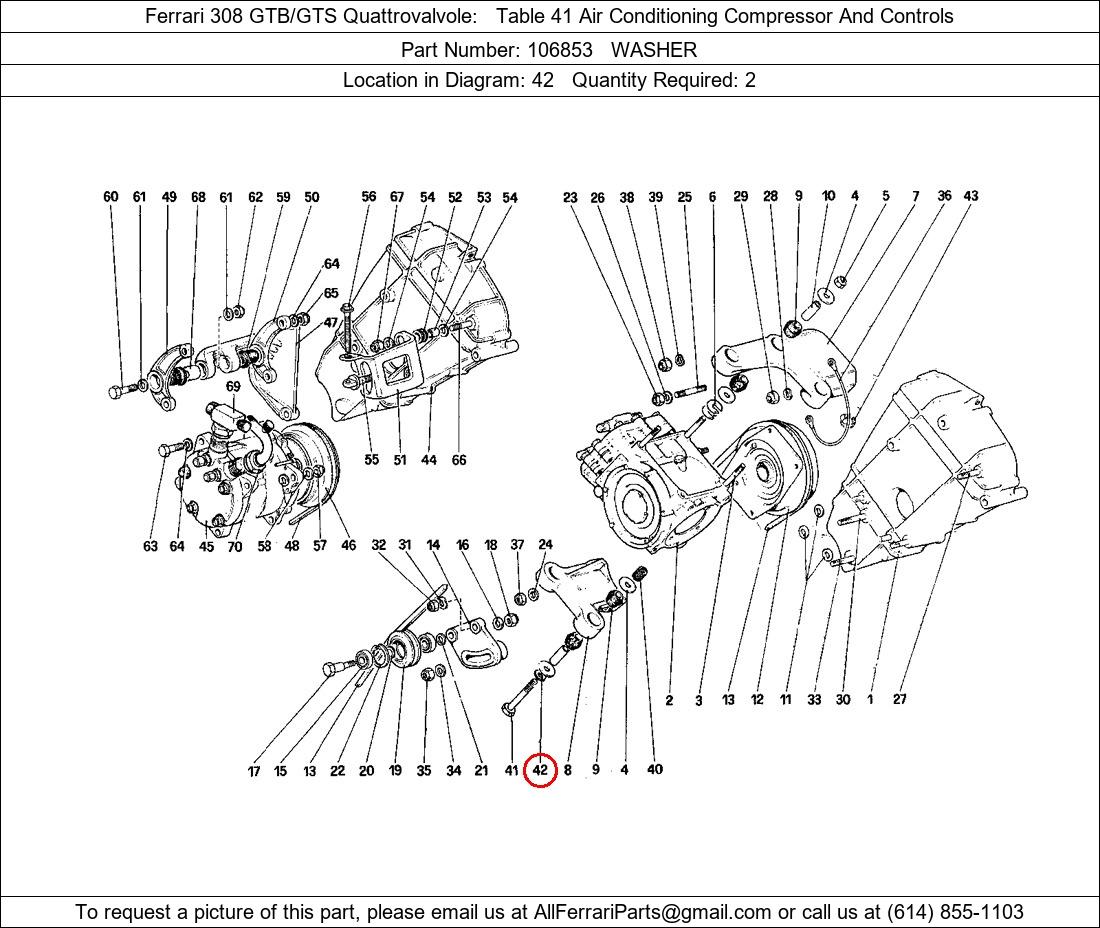 Ferrari 308 GTB/GTS Quattrovalvole: Table 41 Air Conditioning Compressor And Controls

Part Number: 106853 WASHER

Location in Diagram: 42 Quantity Required: 2

60 61 49 68 61 62 59 50 56 67 54 52 53 54 23 26 38 39 25 6 29 28 9 10 4 5 7 36 43

64 65 47 69

55 51 44 66

63 64 45 70 58 48 57 46 32 31 14 16 18 37 24

2 3 13 12 11 33 30 1 27

17 15 13 22 20 19 35 34 21 41 42 8 9 4 40

To request a picture of this part, please email us at AllFerrariParts@gmail.com or call us at (614) 855-1103