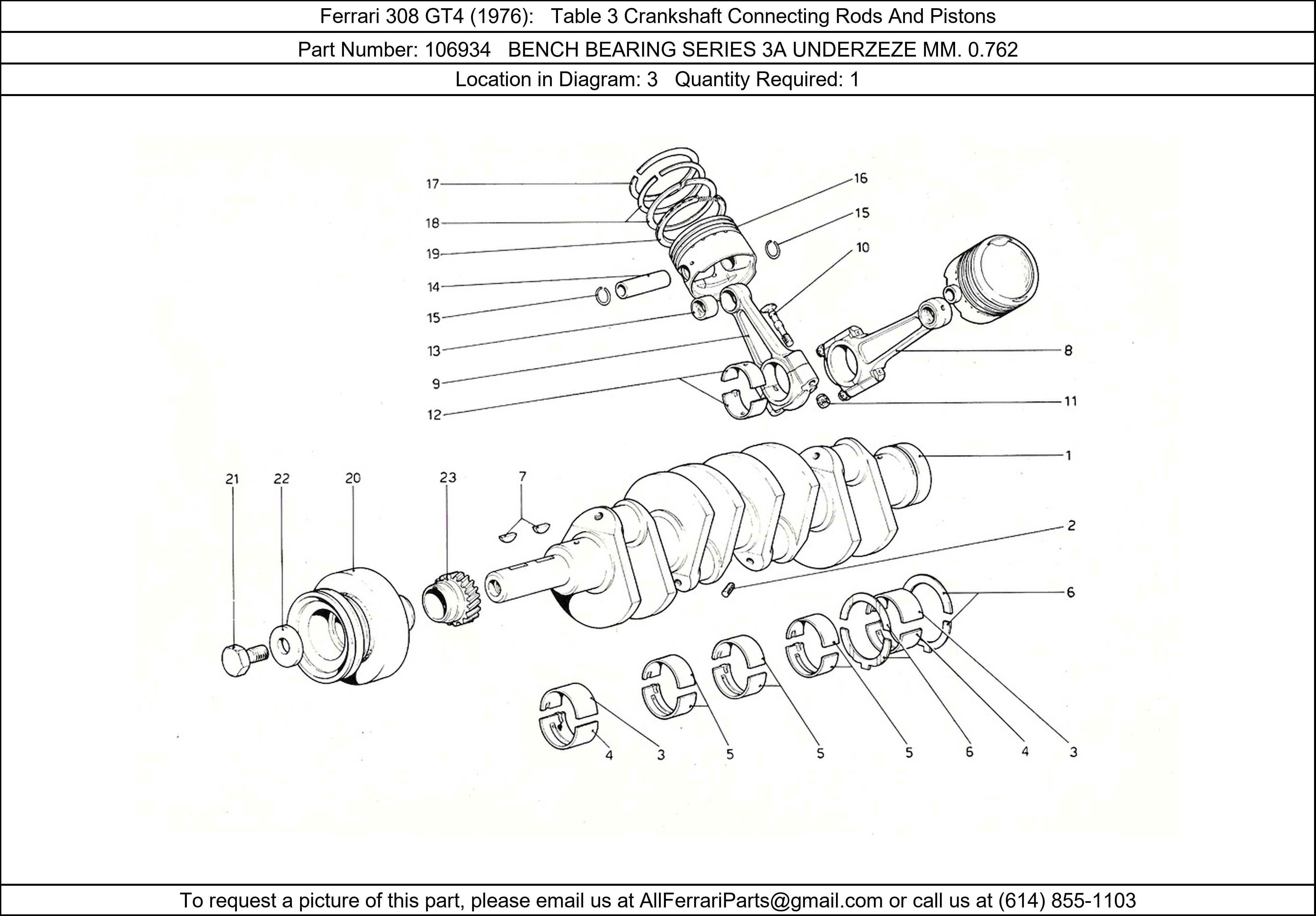 Ferrari 308 GT4 (1976): Table 3 Crankshaft Connecting Rods And Pistons

Part Number: 106934 BENCH BEARING SERIES 3A UNDERZEZE MM. 0.762

Location in Diagram: 3 Quantity Required: 1

17
18
19
14
15
13
9
12
16
15
10
8
11
1
2
6
21
22
20
23
7
4
3
5
5
5
6
4
3

To request a picture of this part, please email us at AllFerrariParts@gmail.com or call us at (614) 855-1103