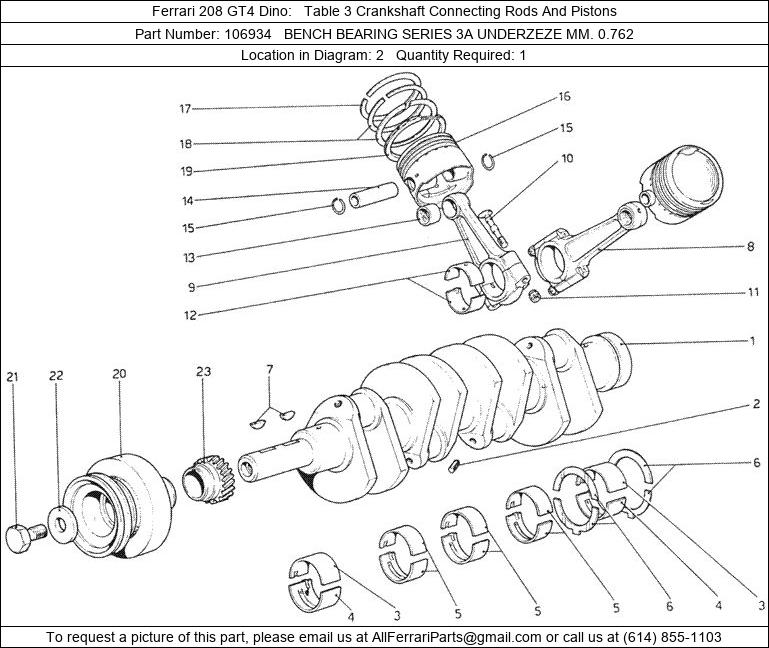 Ferrari 208 GT4 Dino: Table 3 Crankshaft Connecting Rods And Pistons
Part Number: 106934 BENCH BEARING SERIES 3A UNDERZEZE MM. 0.762
Location in Diagram: 2 Quantity Required: 1

17
18
19
14
15
13
9
12
16
15
10
8
11
1
2
6
21
22
20
23
7
4
3
5
5
5
6
4
3

To request a picture of this part, please email us at AllFerrariParts@gmail.com or call us at (614) 855-1103