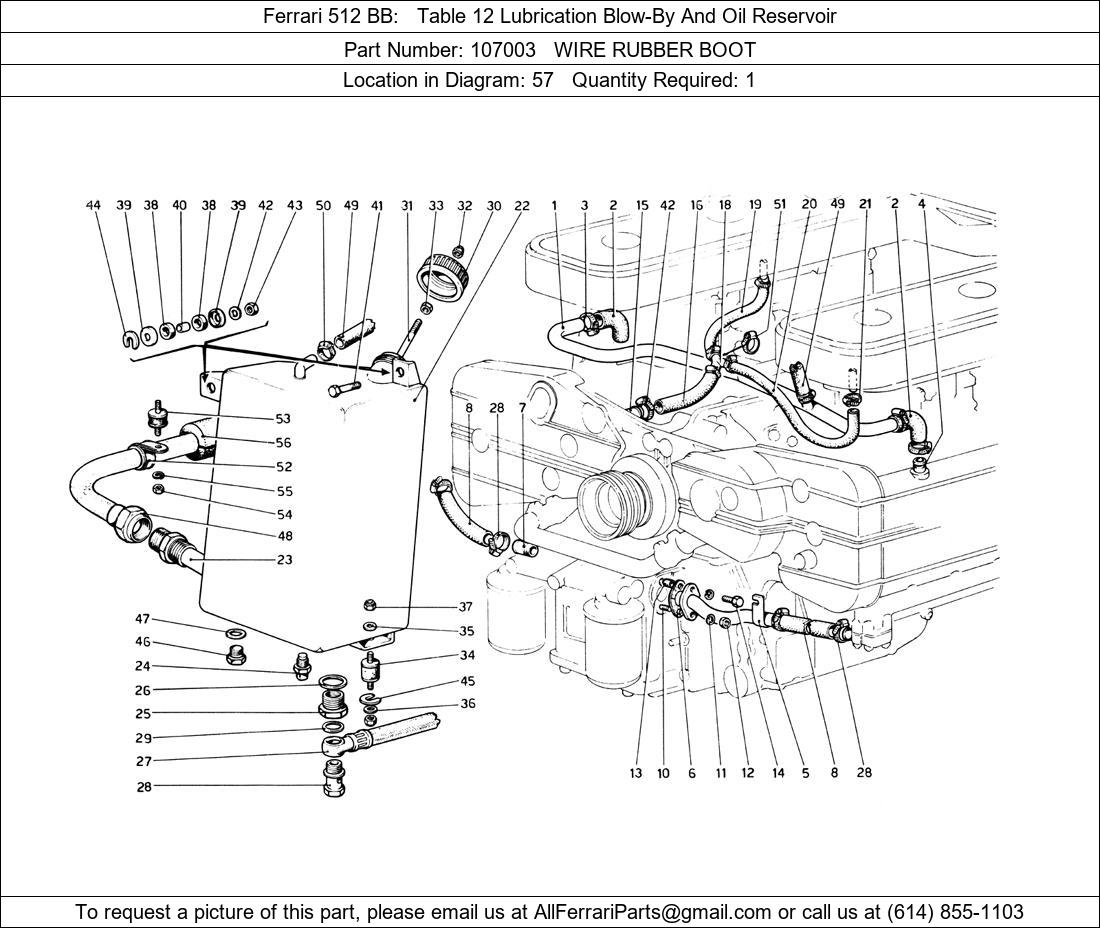 Ferrari 512 BB: Table 12 Lubrication Blow-By And Oil Reservoir
Part Number: 107003 WIRE RUBBER BOOT
Location in Diagram: 57 Quantity Required: 1

44 39 38 40 38 39 42 43 50 49 41 31 33 32 30 22 1 3 2 15 42 16 18 19 51 20 49 21 2 4

53
56
52
55
54
48
23
8 28 7
47
46
24
26
25
29
27
28
37
35
34
45
36

13 10 6 11 12 14 5 8 28

To request a picture of this part, please email us at AllFerrariParts@gmail.com or call us at (614) 855-1103