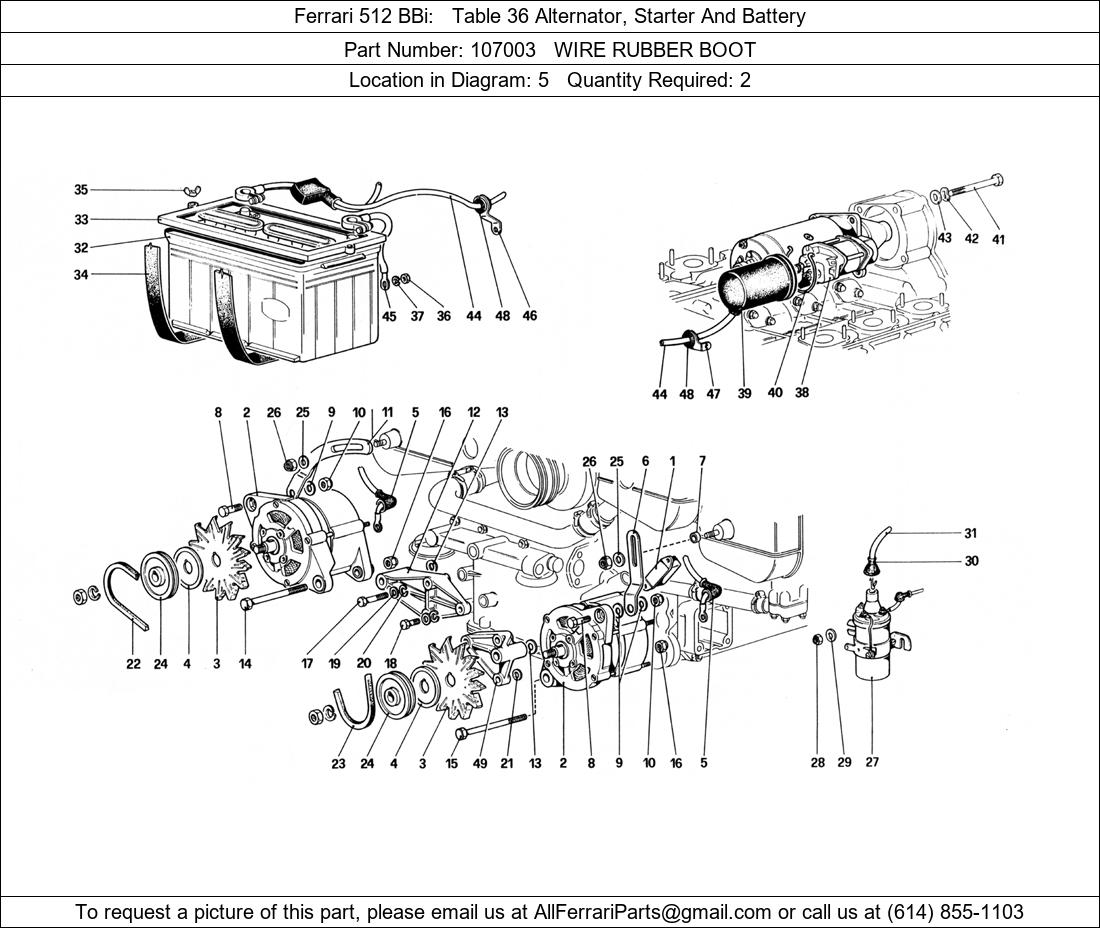 Ferrari 512 BBi: Table 36 Alternator, Starter And Battery

Part Number: 107003 WIRE RUBBER BOOT

Location in Diagram: 5 Quantity Required: 2

35
33
32
34
45 37 36 44 48 46

43 42 41
44 48 47 39 40 38

8 2 26 25 9 10 11 5 16 12 13
26 25 6 1 7
31
30
22 24 4 3 14
17 19 20 18
23 24 4 3 15 49 21 13 2 8 9 10 16 5
28 29 27

To request a picture of this part, please email us at AllFerrariParts@gmail.com or call us at (614) 855-1103