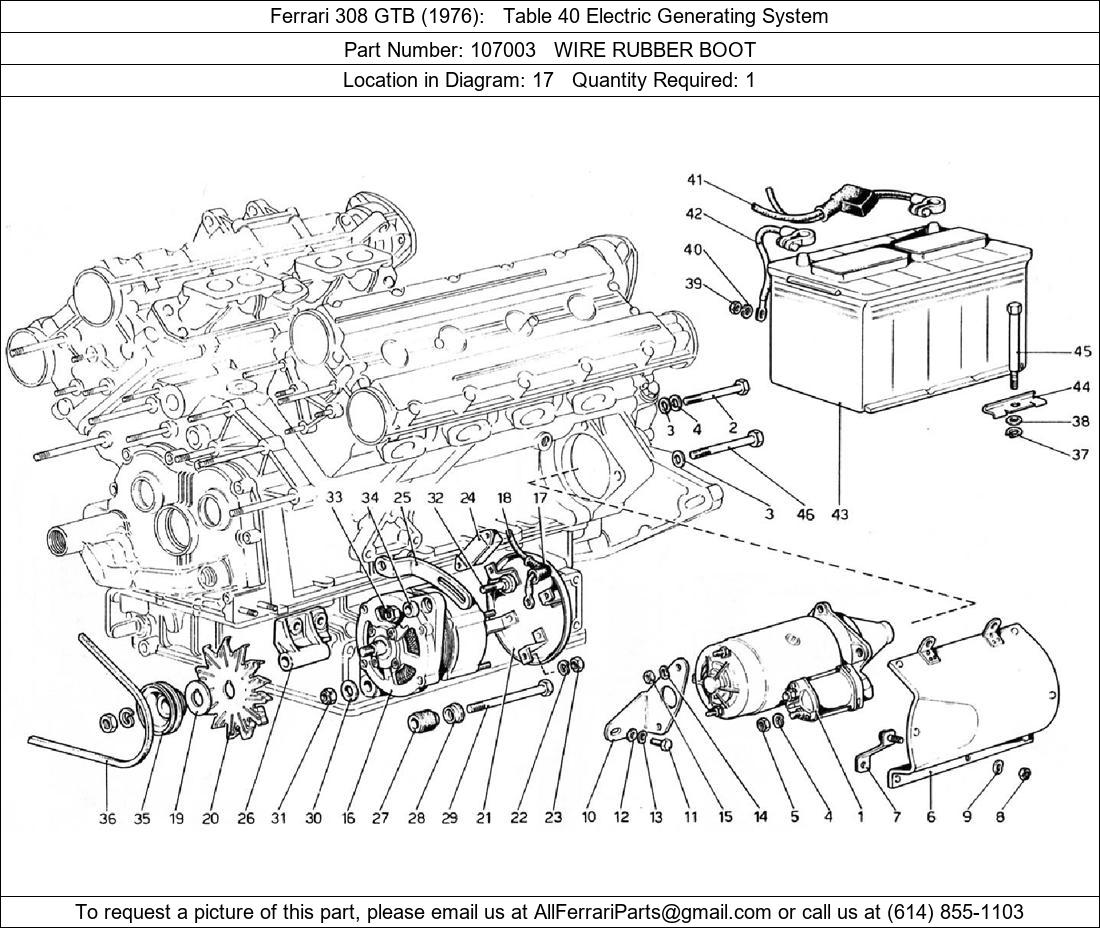 Ferrari 308 GTB (1976): Table 40 Electric Generating System

Part Number: 107003 WIRE RUBBER BOOT

Location in Diagram: 17 Quantity Required: 1

41
42
40
39
45
44
38
37
3 4 2
3 46 43
33 34 25 32 24 18 17

36 35 19 20 26 31 30 16 27 28 29 21 22 23 10 12 13 11 15 14 5 4 1 7 6 9 8

To request a picture of this part, please email us at AllFerrariParts@gmail.com or call us at (614) 855-1103