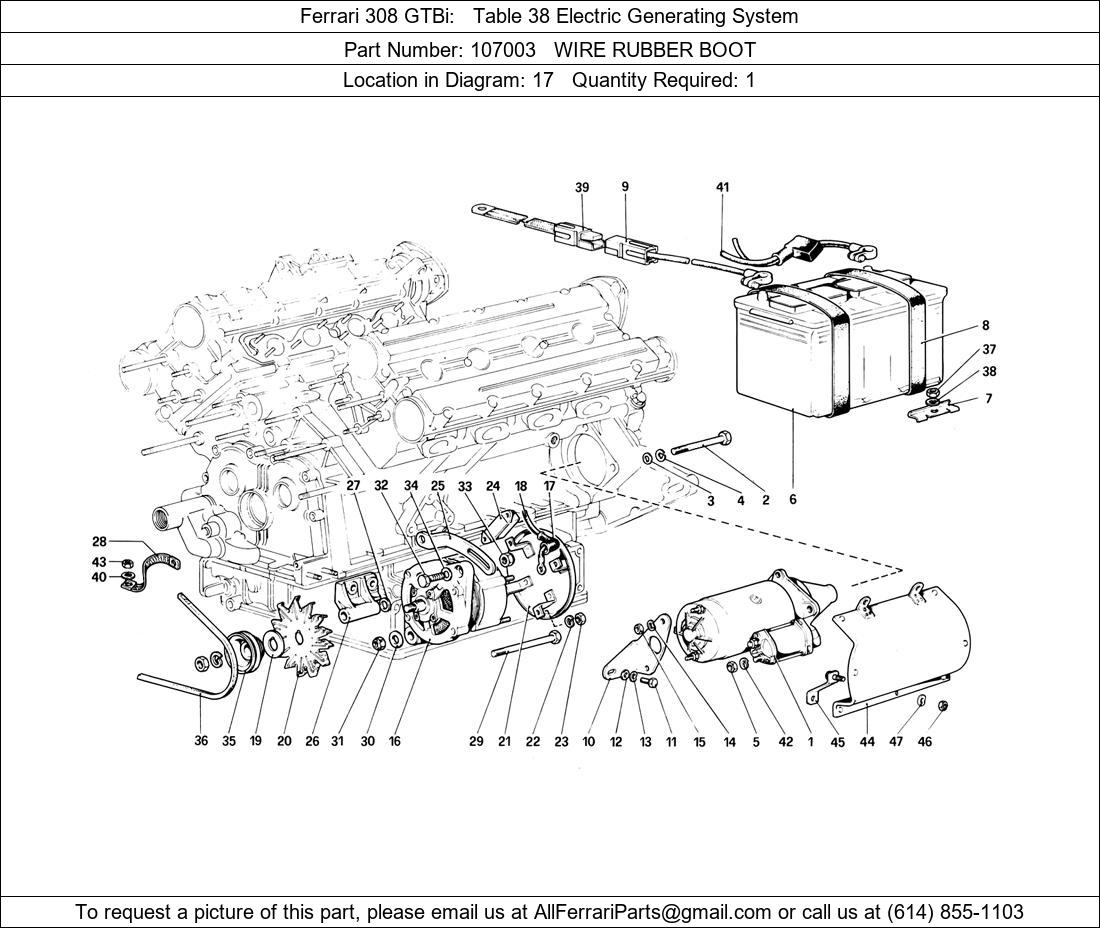 Ferrari 308 GTBi: Table 38 Electric Generating System

Part Number: 107003 WIRE RUBBER BOOT

Location in Diagram: 17 Quantity Required: 1

39 9 41 8 37 38 7 3 4 2 6 27 32 34 25 33 24 18 17 28 43 40 36 35 19 20 26 31 30 16 29 21 22 23 10 12 13 11 15 14 5 42 1 45 44 47 46

To request a picture of this part, please email us at AllFerrariParts@gmail.com or call us at (614) 855-1103