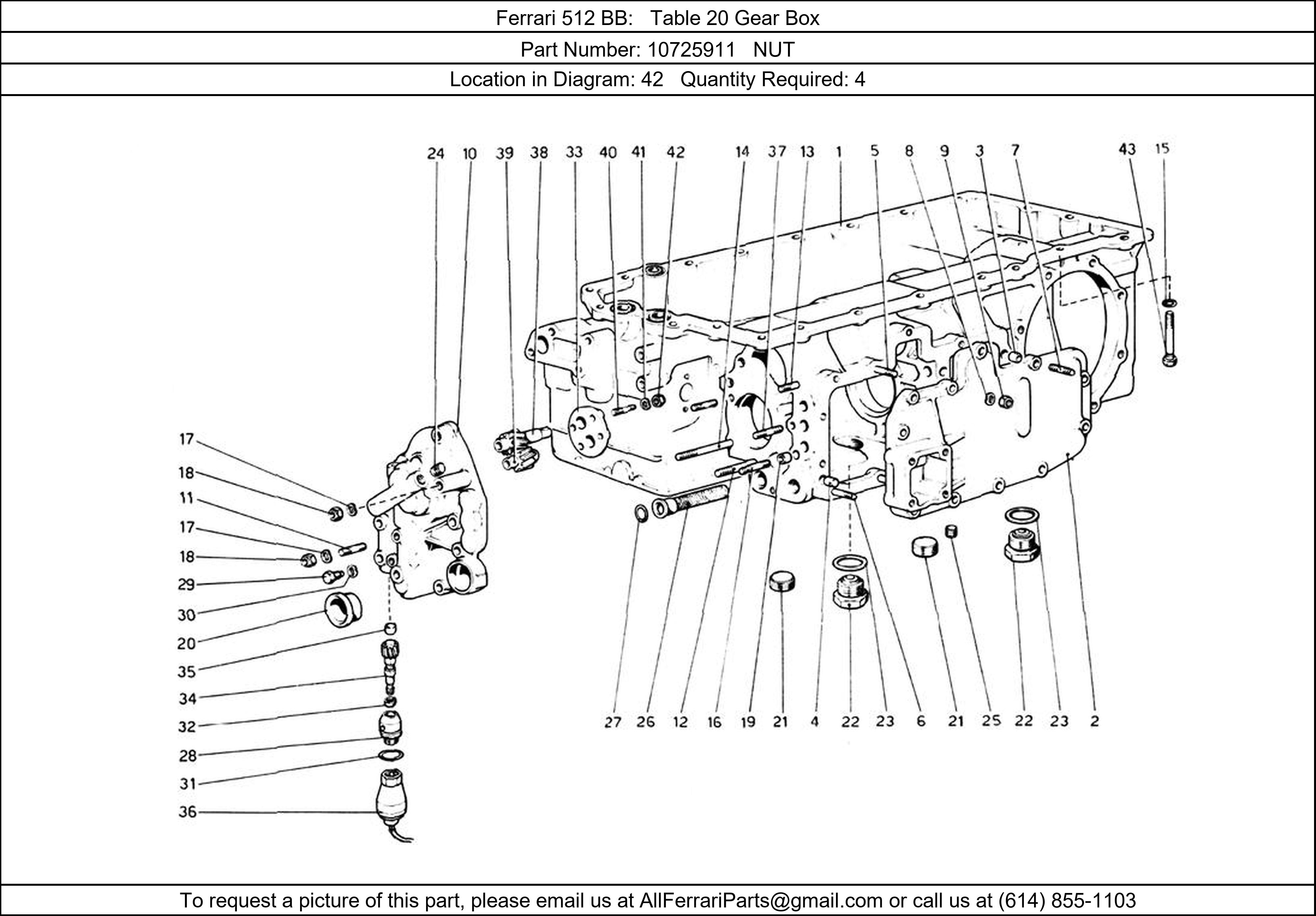 Ferrari 512 BB: Table 20 Gear Box

Part Number: 10725911 NUT

Location in Diagram: 42 Quantity Required: 4

24 10 39 38 33 40 41 42 14 37 13 1 5 8 9 3 7 43 15

17
18
11
17
18
29
30
20
35
34
32
28
31
36

27 26 12 16 19 21 4 22 23 6 21 25 22 23 2

To request a picture of this part, please email us at AllFerrariParts@gmail.com or call us at (614) 855-1103