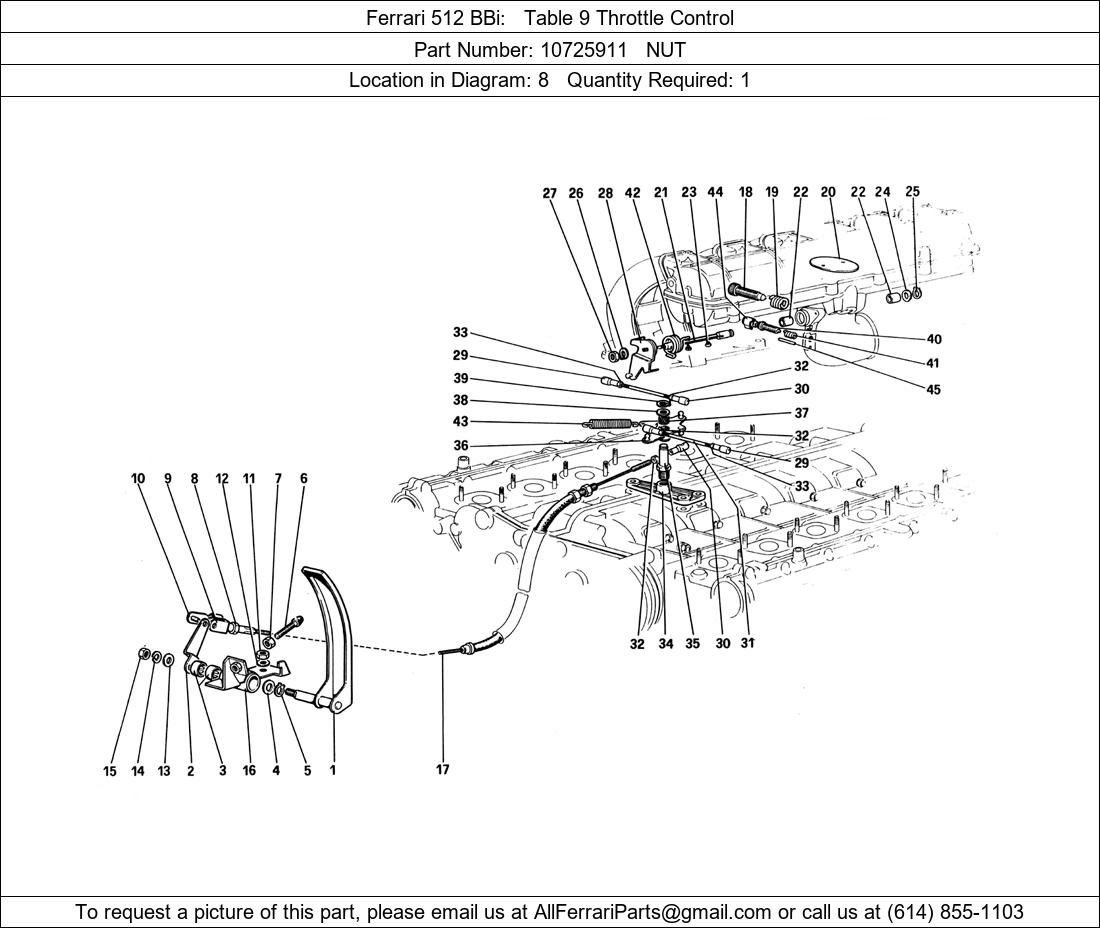 Ferrari 512 BBi: Table 9 Throttle Control

Part Number: 10725911 NUT

Location in Diagram: 8 Quantity Required: 1

27 26 28 42 21 23 44 18 19 22 20 22 24 25

33
29
39
38
43
36

40
41
45
32
30
37
32
29
33

10 9 8 12 11 7 6

32 34 35 30 31

15 14 13 2 3 16 4 5 1

17

To request a picture of this part, please email us at AllFerrariParts@gmail.com or call us at (614) 855-1103