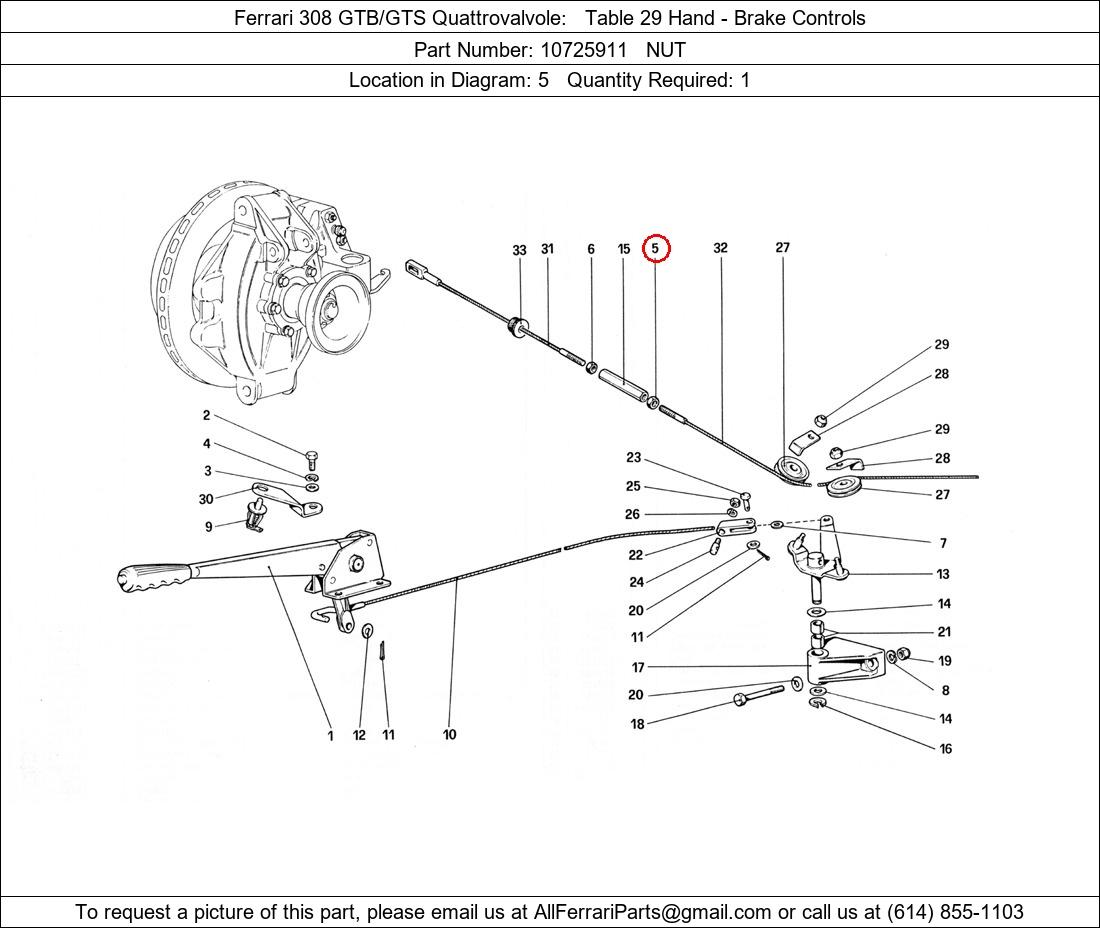 Ferrari 308 GTB/GTS Quattrovalvole: Table 29 Hand - Brake Controls

Part Number: 10725911 NUT

Location in Diagram: 5 Quantity Required: 1

33 31 6 15 5 32 27

29
28
29
28
27

2
4
3
30
9

23
25
26
22
24
20
11

7
13
14
21
19
8
14
16

17
20
18

1 12 11 10

To request a picture of this part, please email us at AllFerrariParts@gmail.com or call us at (614) 855-1103