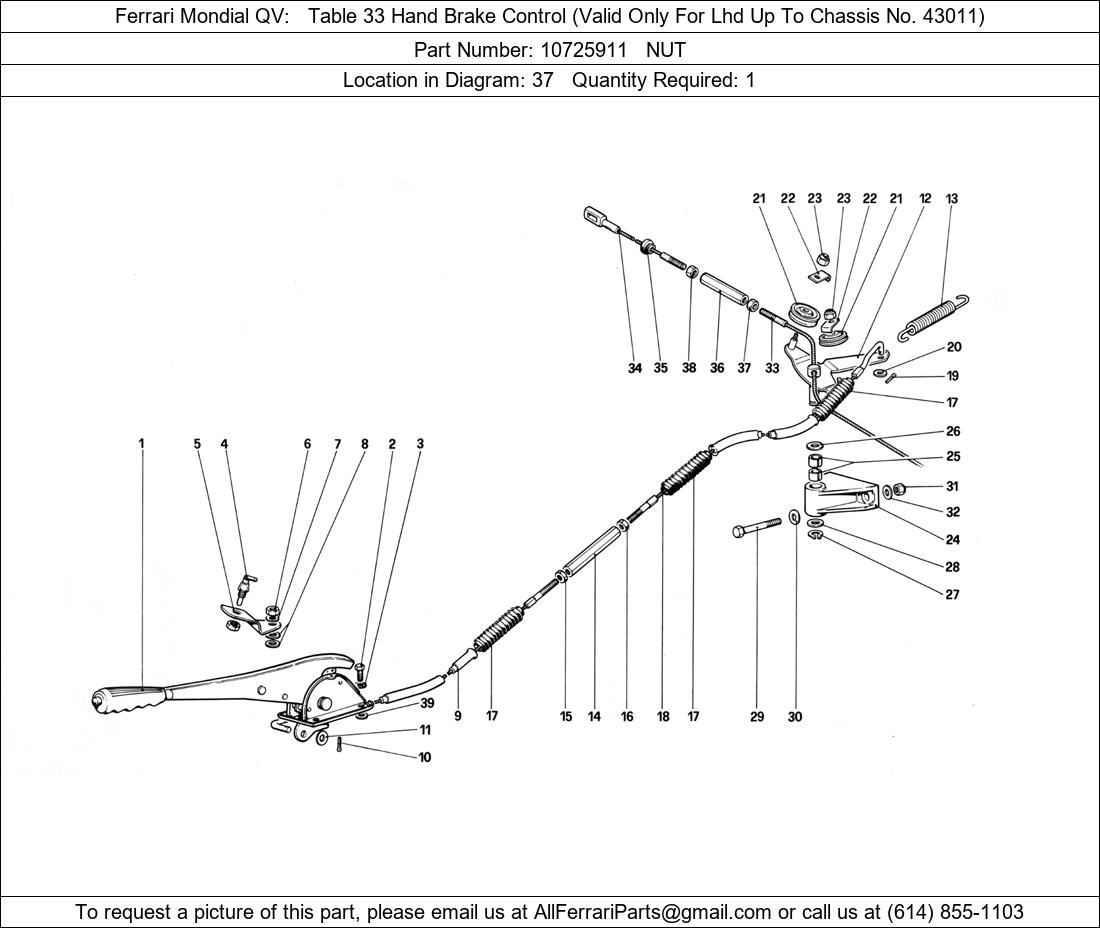 Ferrari Mondial QV: Table 33 Hand Brake Control (Valid Only For Lhd Up To Chassis No. 43011)

Part Number: 10725911 NUT

Location in Diagram: 37 Quantity Required: 1

21 22 23 23 22 21 12 13

34 35 38 36 37 33

20

19

17

26

25

31

32

24

28

27

1 5 4 6 7 8 2 3

39

11

10

9 17 15 14 16 18 17 29 30

To request a picture of this part, please email us at AllFerrariParts@gmail.com or call us at (614) 855-1103