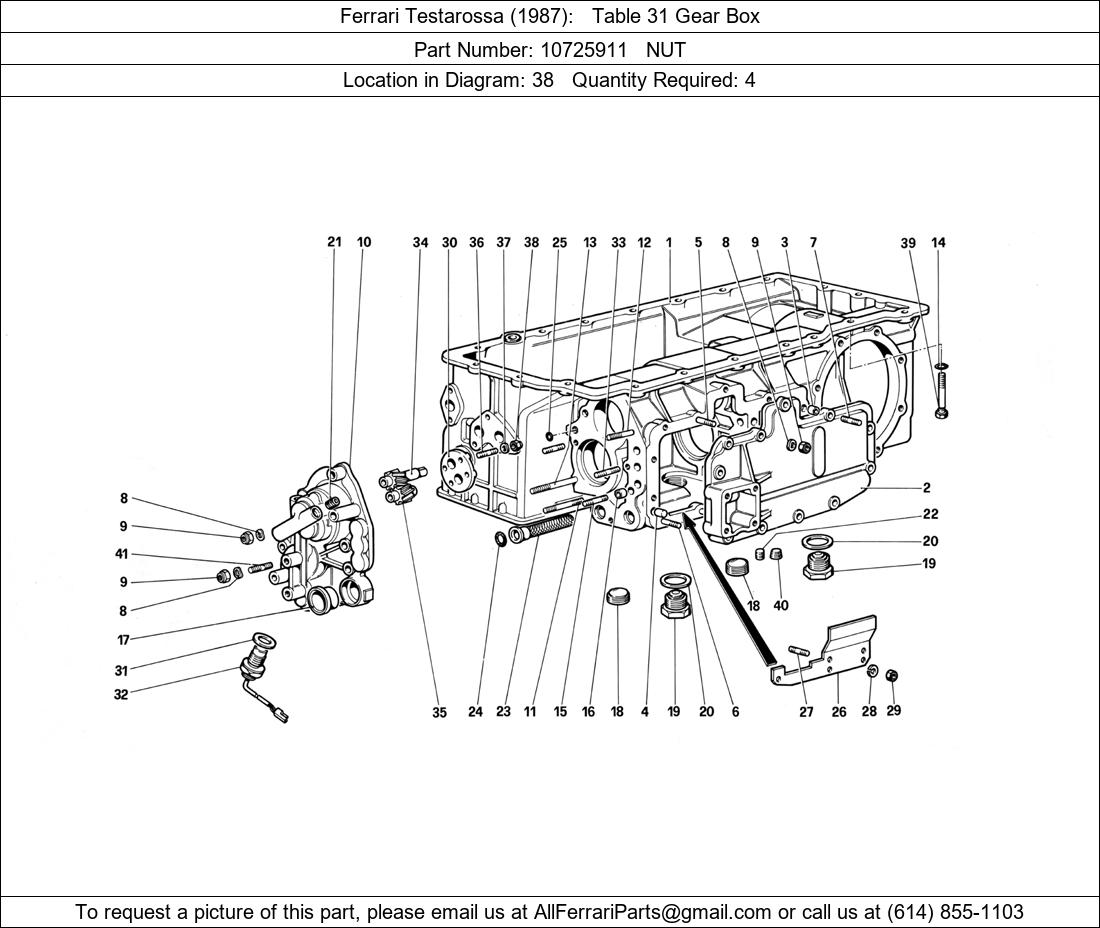 Ferrari Testarossa (1987): Table 31 Gear Box

Part Number: 10725911 NUT

Location in Diagram: 38 Quantity Required: 4

21 10 34 30 36 37 38 25 13 33 12 1 5 8 9 3 7 39 14

8
9
41
9
8
17
31
32

2
22
20
19
18 40

35 24 23 11 15 16 18 4 19 20 6 27 26 28 29

To request a picture of this part, please email us at AllFerrariParts@gmail.com or call us at (614) 855-1103