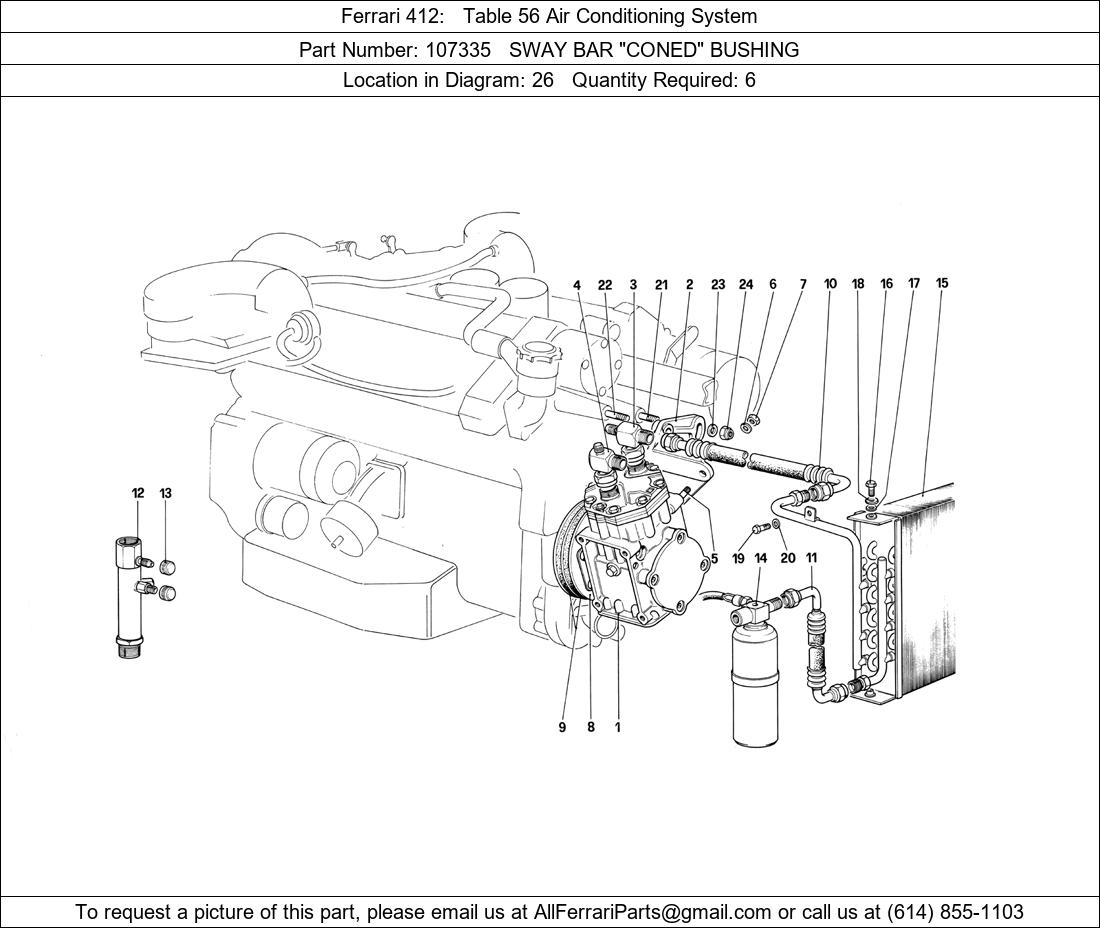 Ferrari 412: Table 56 Air Conditioning System

Part Number: 107335 SWAY BAR "CONED" BUSHING

Location in Diagram: 26 Quantity Required: 6

4 22 3 21 2 23 24 6 7 10 18 16 17 15

12 13

5

19 14 20 11

9 8 1

To request a picture of this part, please email us at AllFerrariParts@gmail.com or call us at (614) 855-1103