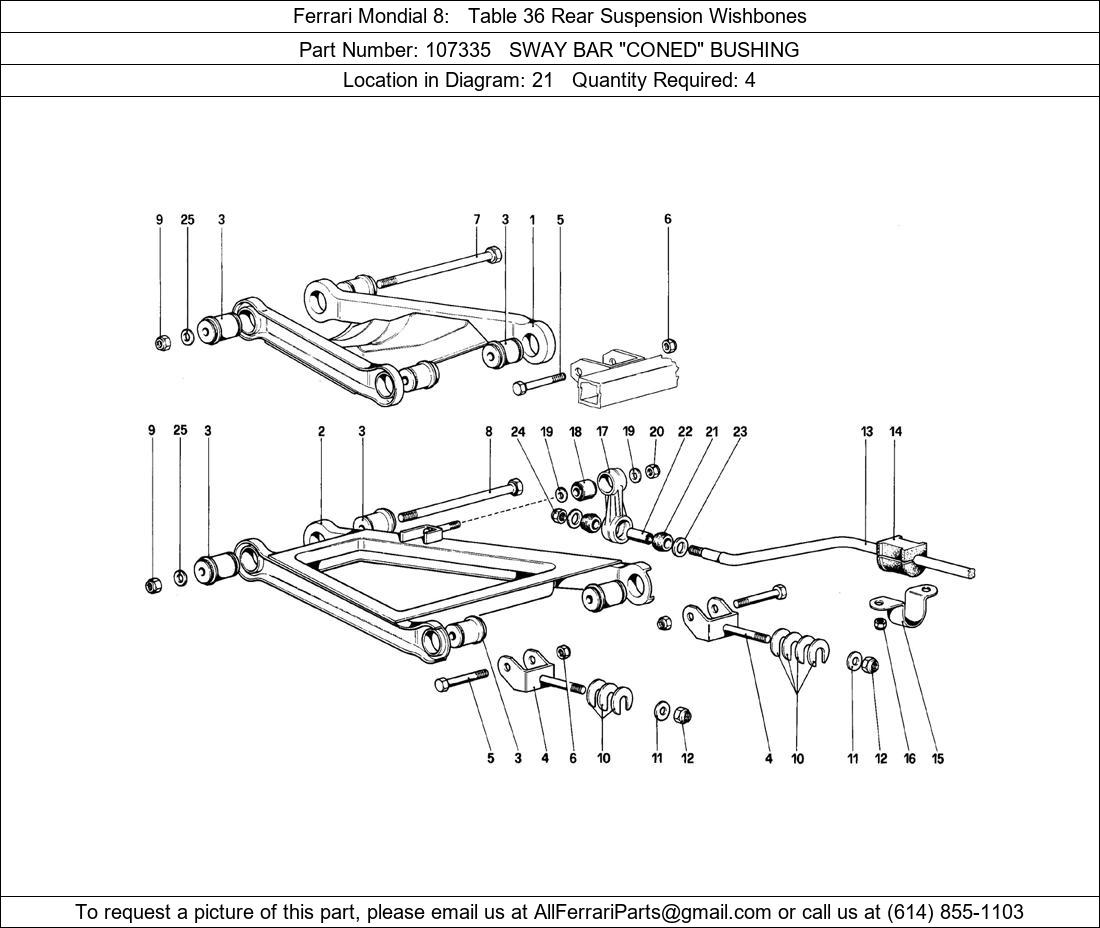 Ferrari Mondial 8: Table 36 Rear Suspension Wishbones

Part Number: 107335 SWAY BAR "CONED" BUSHING

Location in Diagram: 21 Quantity Required: 4

9 25 3 7 3 1 5 6

9 25 3 2 3 8 24 19 18 17 19 20 22 21 23 13 14

5 3 4 6 10 11 12 4 10 11 12 16 15

To request a picture of this part, please email us at AllFerrariParts@gmail.com or call us at (614) 855-1103