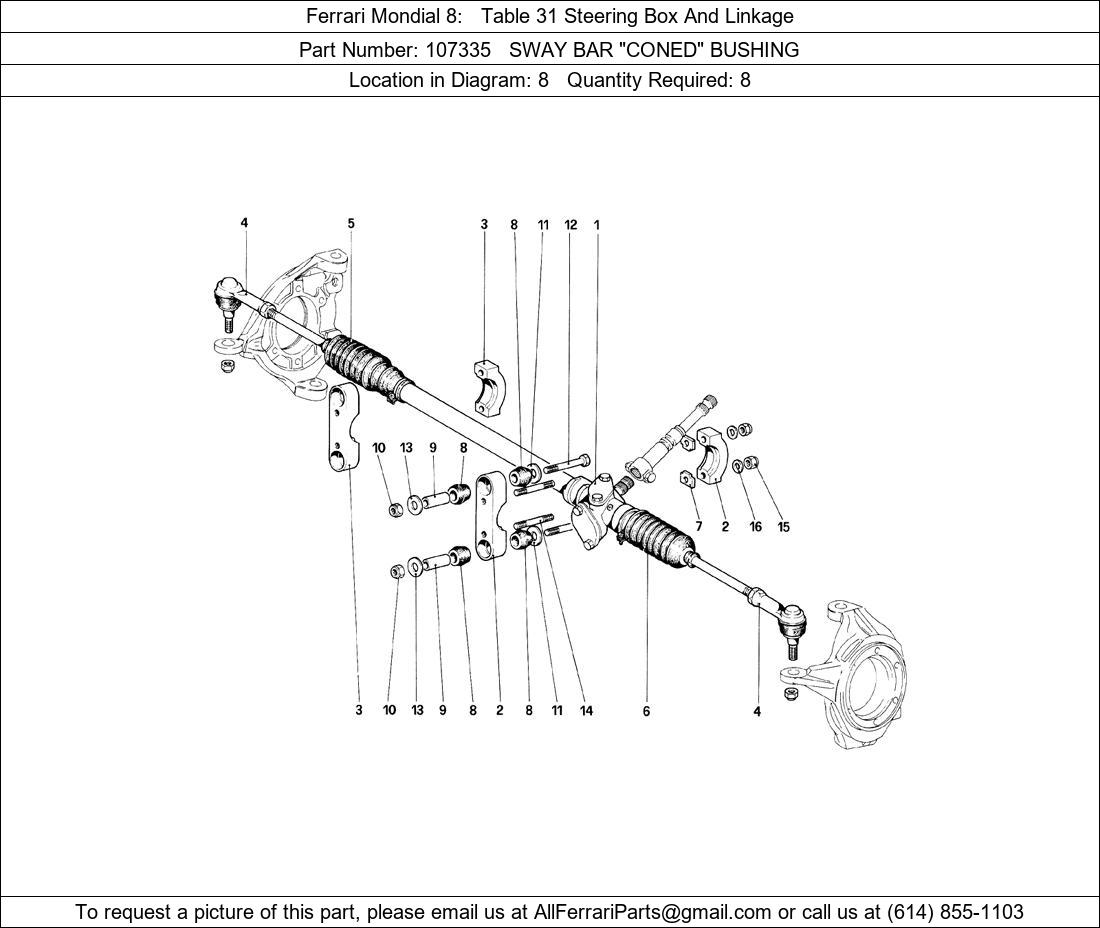 Ferrari Mondial 8: Table 31 Steering Box And Linkage

Part Number: 107335 SWAY BAR "CONED" BUSHING

Location in Diagram: 8 Quantity Required: 8

4
5
3
8
11
12
1
10
13
9
8
7
2
16
15
3
10
13
9
8
2
8
11
14
6
4

To request a picture of this part, please email us at AllFerrariParts@gmail.com or call us at (614) 855-1103