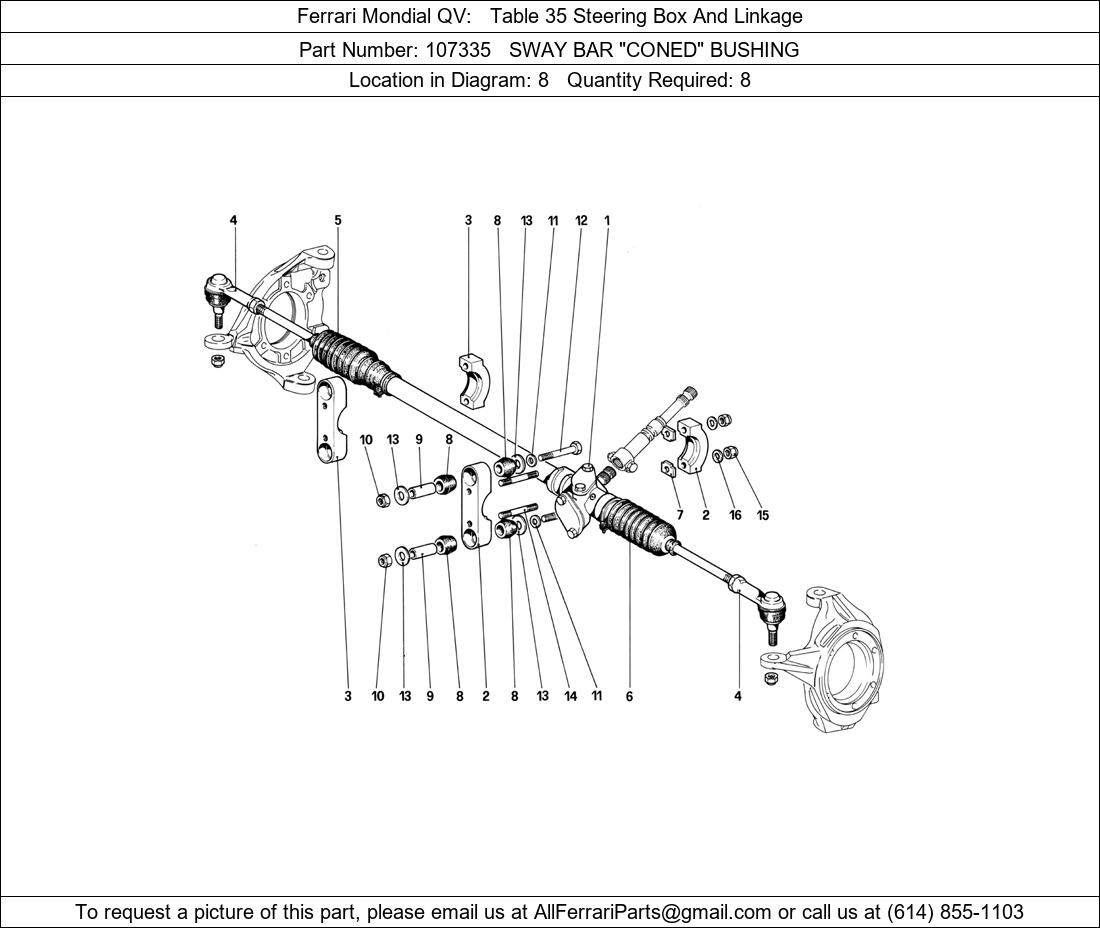 Ferrari Mondial QV: Table 35 Steering Box And Linkage

Part Number: 107335 SWAY BAR "CONED" BUSHING

Location in Diagram: 8 Quantity Required: 8

4 5 3 8 13 11 12 1

10 13 9 8

7 2 16 15

3 10 13 9 8 2 8 13 14 11 6 4

To request a picture of this part, please email us at AllFerrariParts@gmail.com or call us at (614) 855-1103