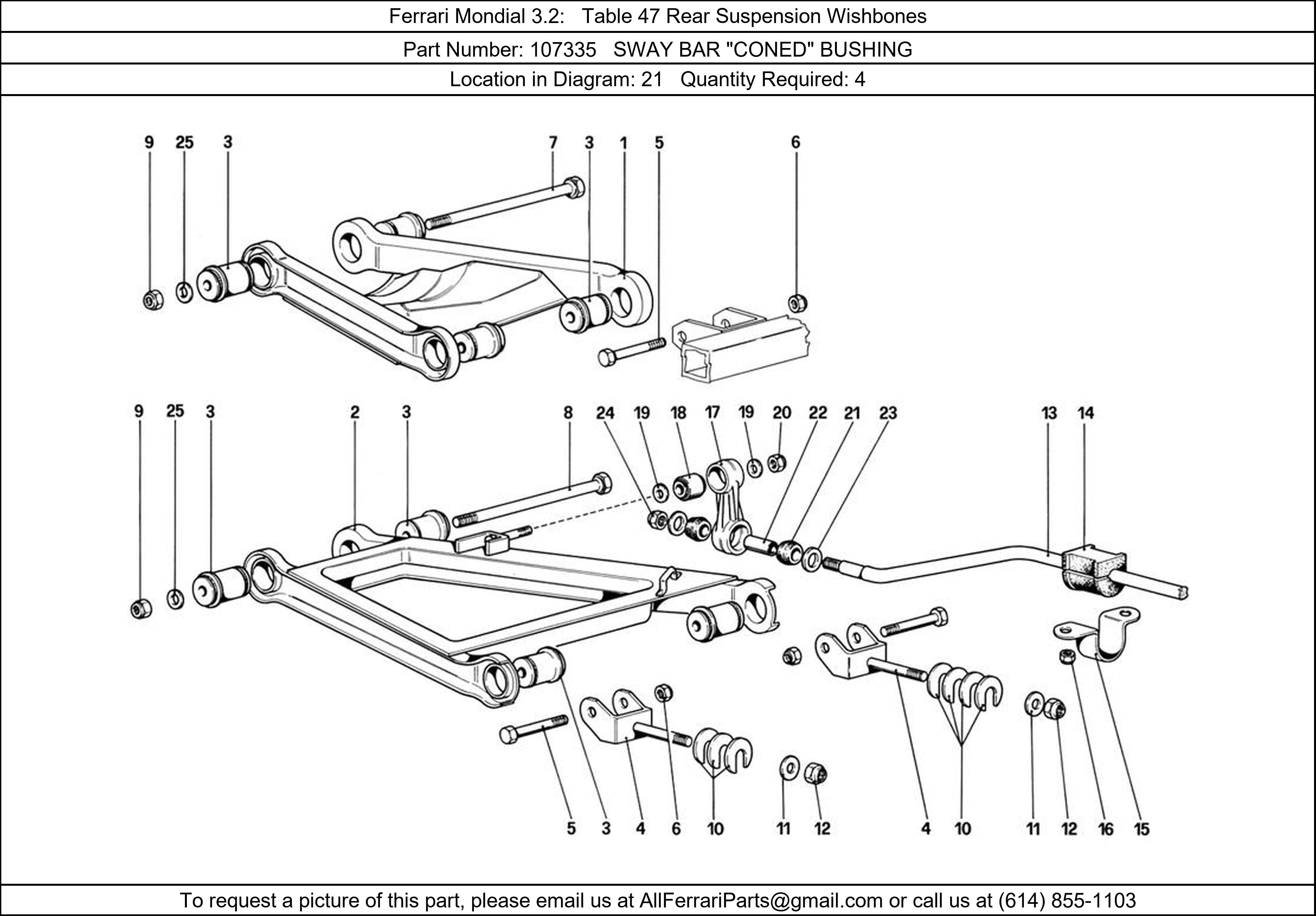 Ferrari Mondial 3.2: Table 47 Rear Suspension Wishbones

Part Number: 107335 SWAY BAR "CONED" BUSHING

Location in Diagram: 21 Quantity Required: 4

9 25 3 7 3 1 5 6

9 25 3 2 3 8 24 19 18 17 19 20 22 21 23 13 14

5 3 4 6 10 11 12 4 10 11 12 16 15

To request a picture of this part, please email us at AllFerrariParts@gmail.com or call us at (614) 855-1103