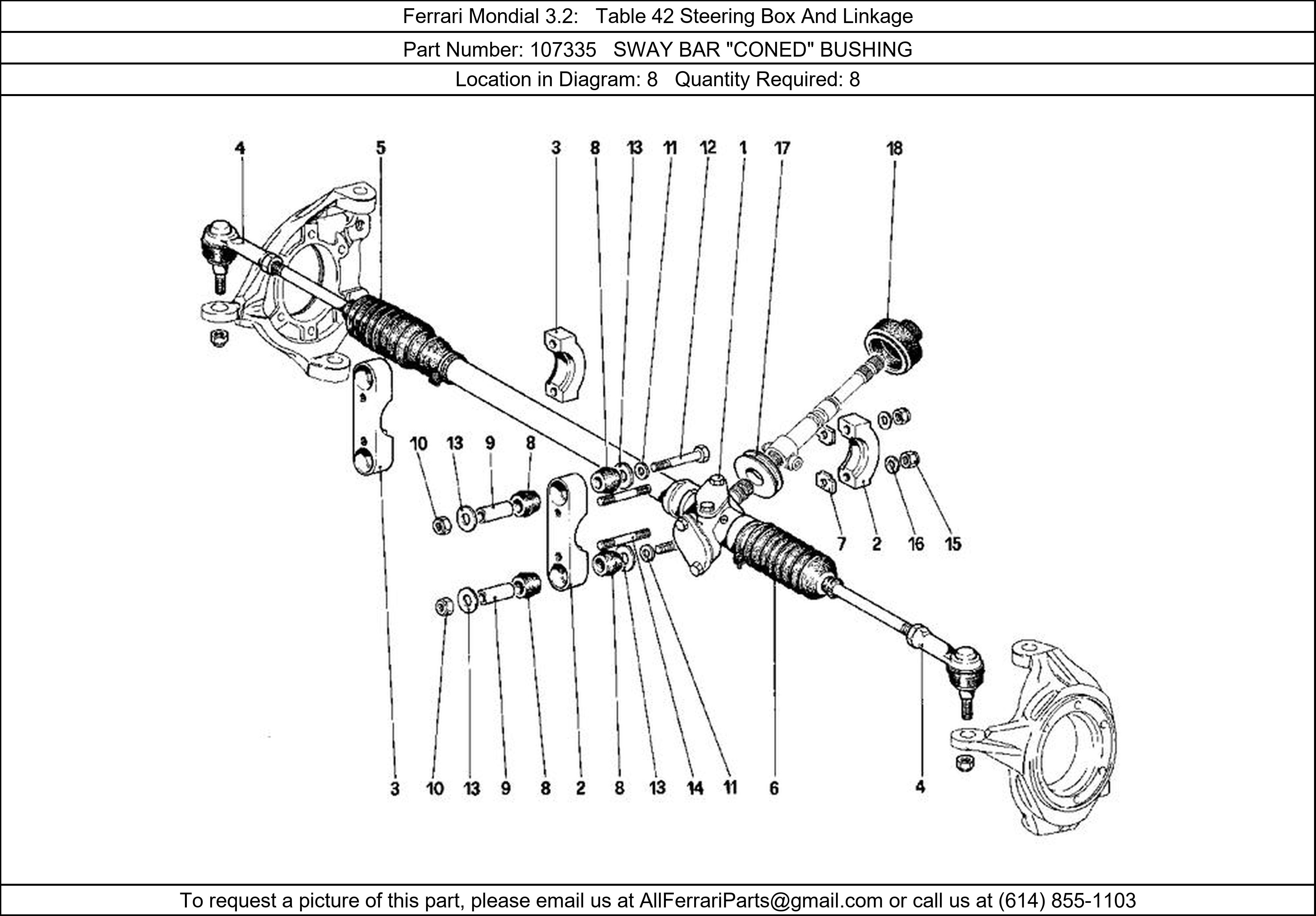 Ferrari Mondial 3.2: Table 42 Steering Box And Linkage

Part Number: 107335 SWAY BAR "CONED" BUSHING

Location in Diagram: 8 Quantity Required: 8

4 5 3 8 13 11 12 1 17 18

10 13 9 8

7 2 16 15

3 10 13 9 8 2 8 13 14 11 6 4

To request a picture of this part, please email us at AllFerrariParts@gmail.com or call us at (614) 855-1103