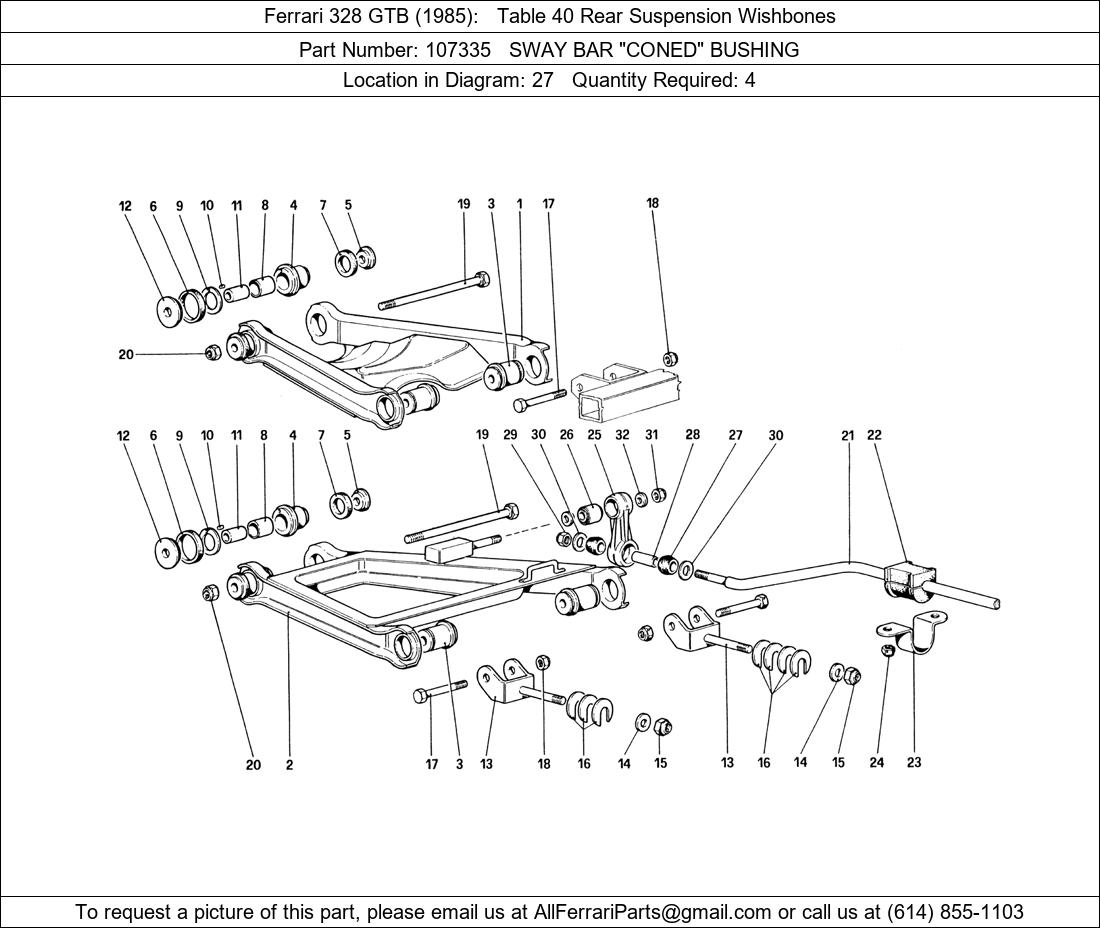 Ferrari 328 GTB (1985): Table 40 Rear Suspension Wishbones

Part Number: 107335 SWAY BAR "CONED" BUSHING

Location in Diagram: 27 Quantity Required: 4

12 6 9 10 11 8 4 7 5 19 3 1 17 18

20

12 6 9 10 11 8 4 7 5 19 29 30 26 25 32 31 28 27 30 21 22

20 2 17 3 13 18 16 14 15 13 16 14 15 24 23

To request a picture of this part, please email us at AllFerrariParts@gmail.com or call us at (614) 855-1103