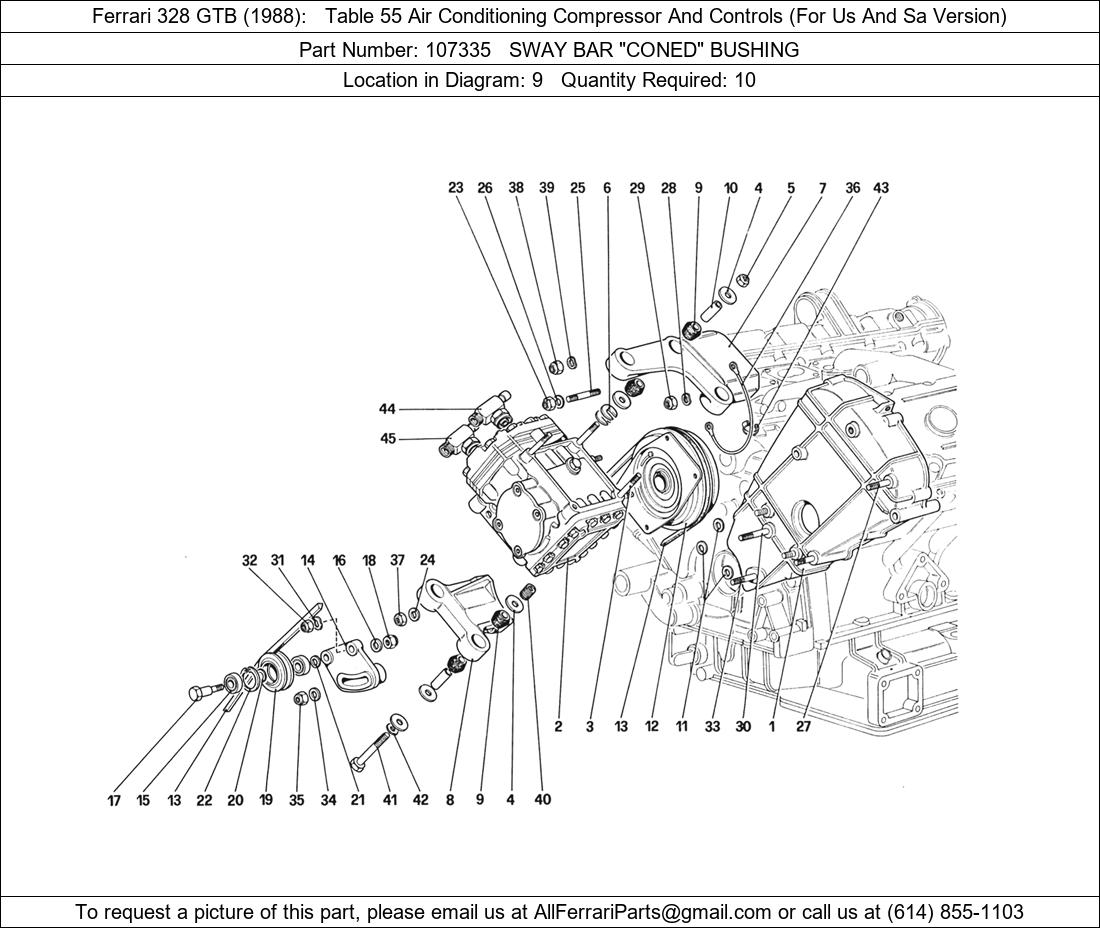 Ferrari 328 GTB (1988): Table 55 Air Conditioning Compressor And Controls (For Us And Sa Version)

Part Number: 107335 SWAY BAR "CONED" BUSHING

Location in Diagram: 9 Quantity Required: 10

23 26 38 39 25 6 29 28 9 10 4 5 7 36 43

44

45

32 31 14 16 18 37 24

2 3 13 12 11 33 30 1 27

17 15 13 22 20 19 35 34 21 41 42 8 9 4 40

To request a picture of this part, please email us at AllFerrariParts@gmail.com or call us at (614) 855-1103