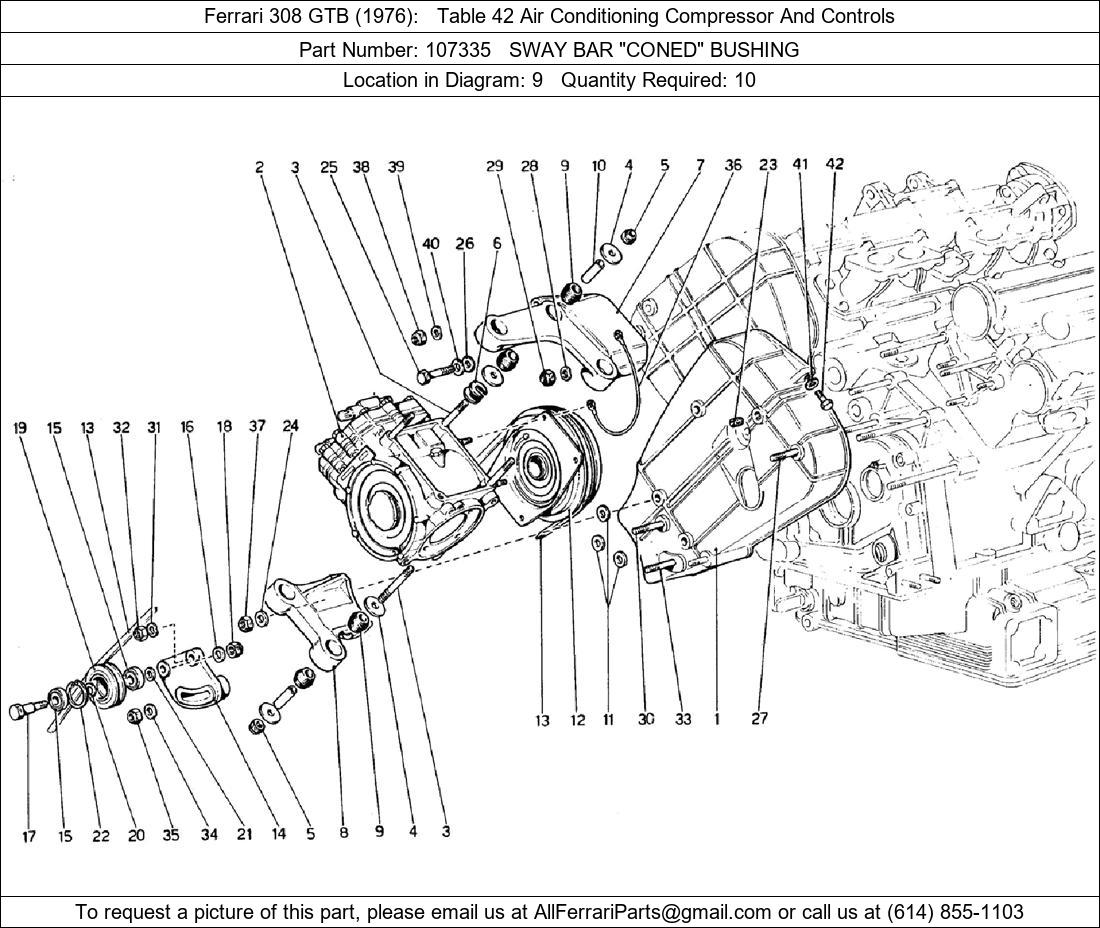 Ferrari 308 GTB (1976): Table 42 Air Conditioning Compressor And Controls

Part Number: 107335 SWAY BAR "CONED" BUSHING

Location in Diagram: 9 Quantity Required: 10

2 3 25 38 39 29 28 9 10 4 5 7 36 23 41 42

40 26 6

19 15 13 32 31 16 18 37 24

13 12 11 30 33 1 27

17 15 22 20 35 34 21 14 5 8 9 4 3

To request a picture of this part, please email us at AllFerrariParts@gmail.com or call us at (614) 855-1103