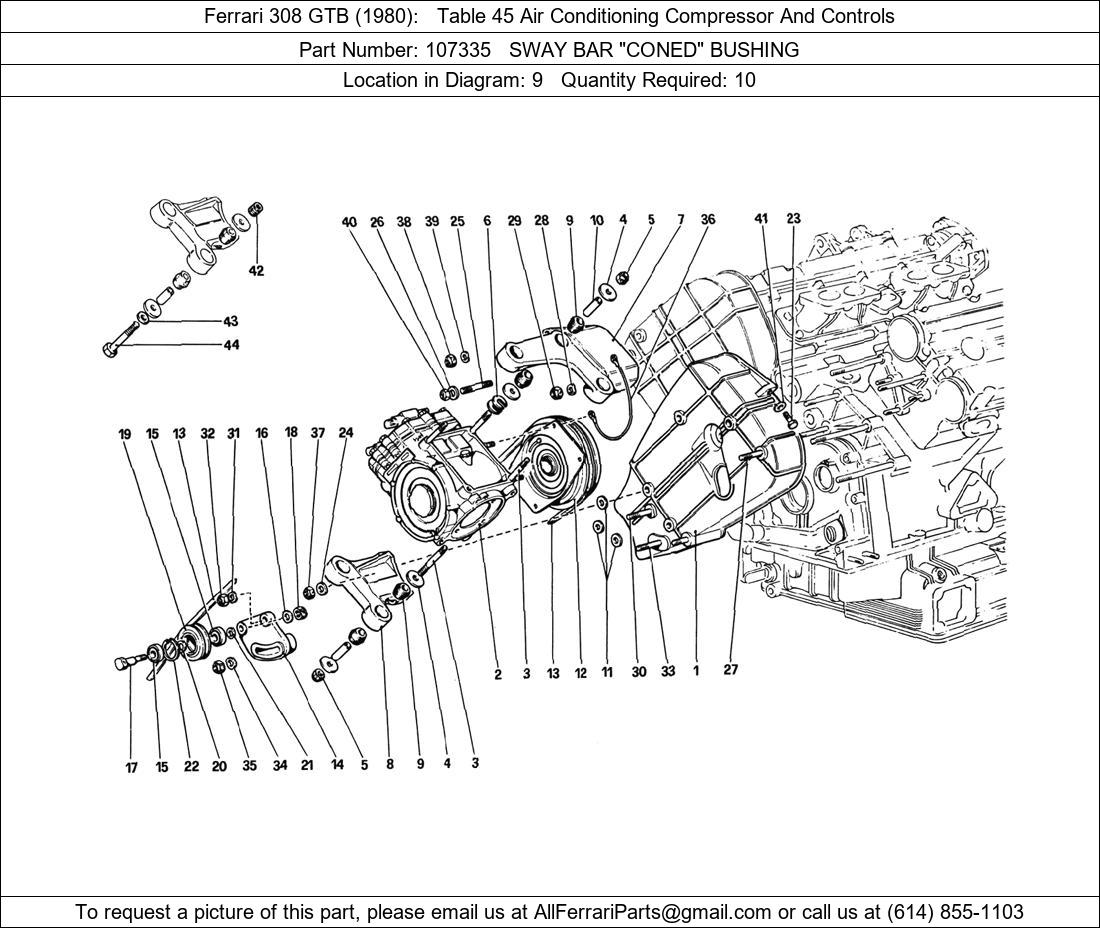 Ferrari 308 GTB (1980): Table 45 Air Conditioning Compressor And Controls

Part Number: 107335 SWAY BAR "CONED" BUSHING

Location in Diagram: 9 Quantity Required: 10

42
43
44
40 26 38 39 25 6 29 28 9 10 4 5 7 36
41 23
19 15 13 32 31 16 18 37 24
2 3 13 12 11 30 33 1 27
17 15 22 20 35 34 21 14 5 8 9 4 3

To request a picture of this part, please email us at AllFerrariParts@gmail.com or call us at (614) 855-1103