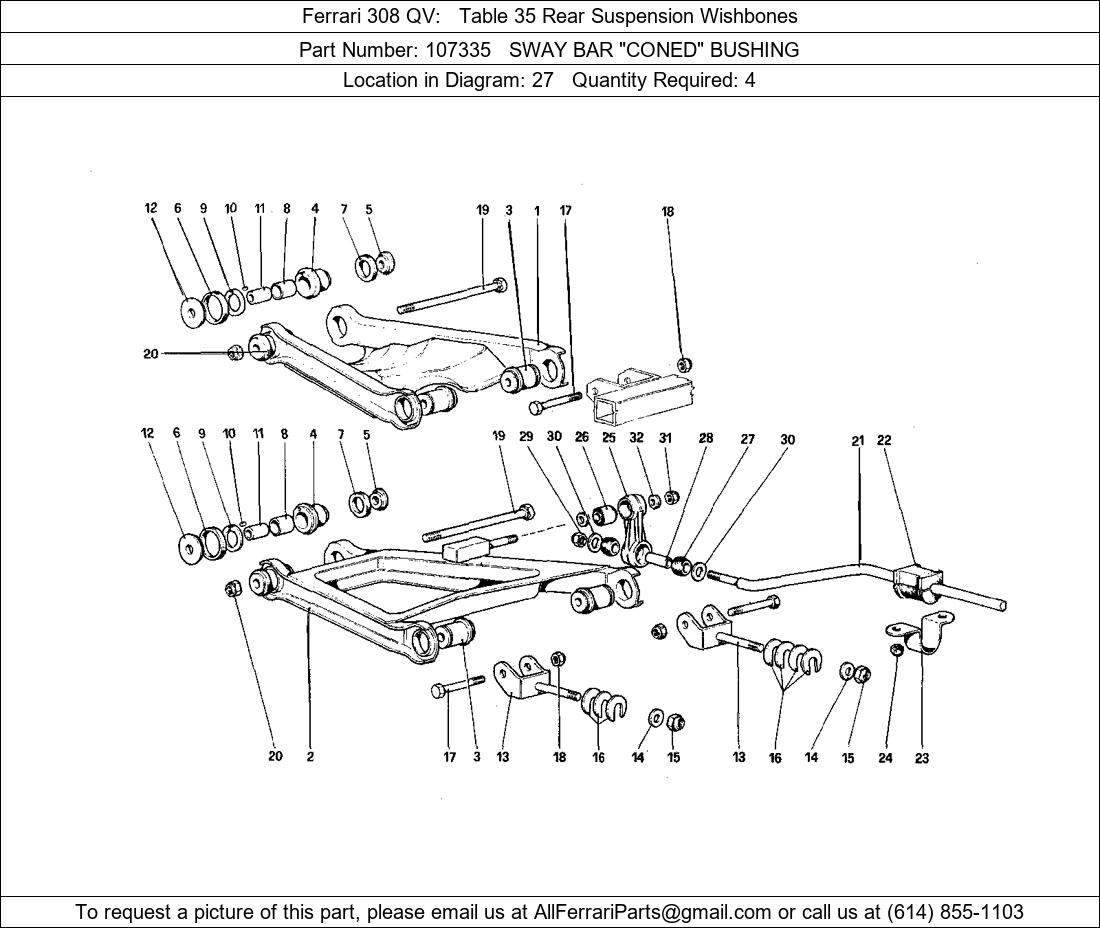 Ferrari 308 QV: Table 35 Rear Suspension Wishbones

Part Number: 107335 SWAY BAR "CONED" BUSHING

Location in Diagram: 27 Quantity Required: 4

12 6 9 10 11 8 4 7 5 19 3 1 17 18

20

12 6 9 10 11 8 4 7 5 19 29 30 26 25 32 31 28 27 30 21 22

20 2 17 3 13 18 16 14 15 13 16 14 15 24 23

To request a picture of this part, please email us at AllFerrariParts@gmail.com or call us at (614) 855-1103