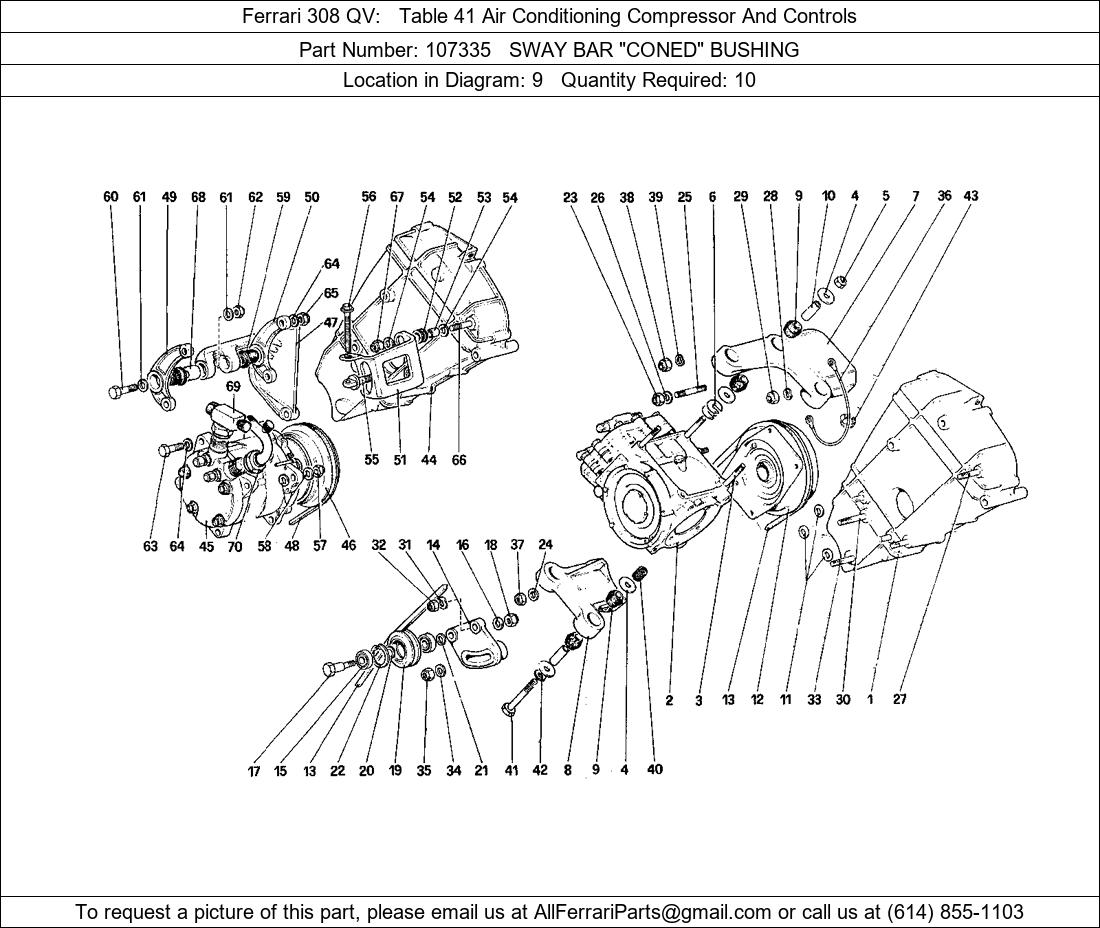 Ferrari 308 QV: Table 41 Air Conditioning Compressor And Controls

Part Number: 107335 SWAY BAR "CONED" BUSHING

Location in Diagram: 9 Quantity Required: 10

60 61 49 68 61 62 59 50 56 67 54 52 53 54 23 26 38 39 25 6 29 28 9 10 4 5 7 36 43

64 65 47 69

55 51 44 66

63 64 45 70 58 48 57 46 32 31 14 16 18 37 24

2 3 13 12 11 33 30 1 27

17 15 13 22 20 19 35 34 21 41 42 8 9 4 40

To request a picture of this part, please email us at AllFerrariParts@gmail.com or call us at (614) 855-1103