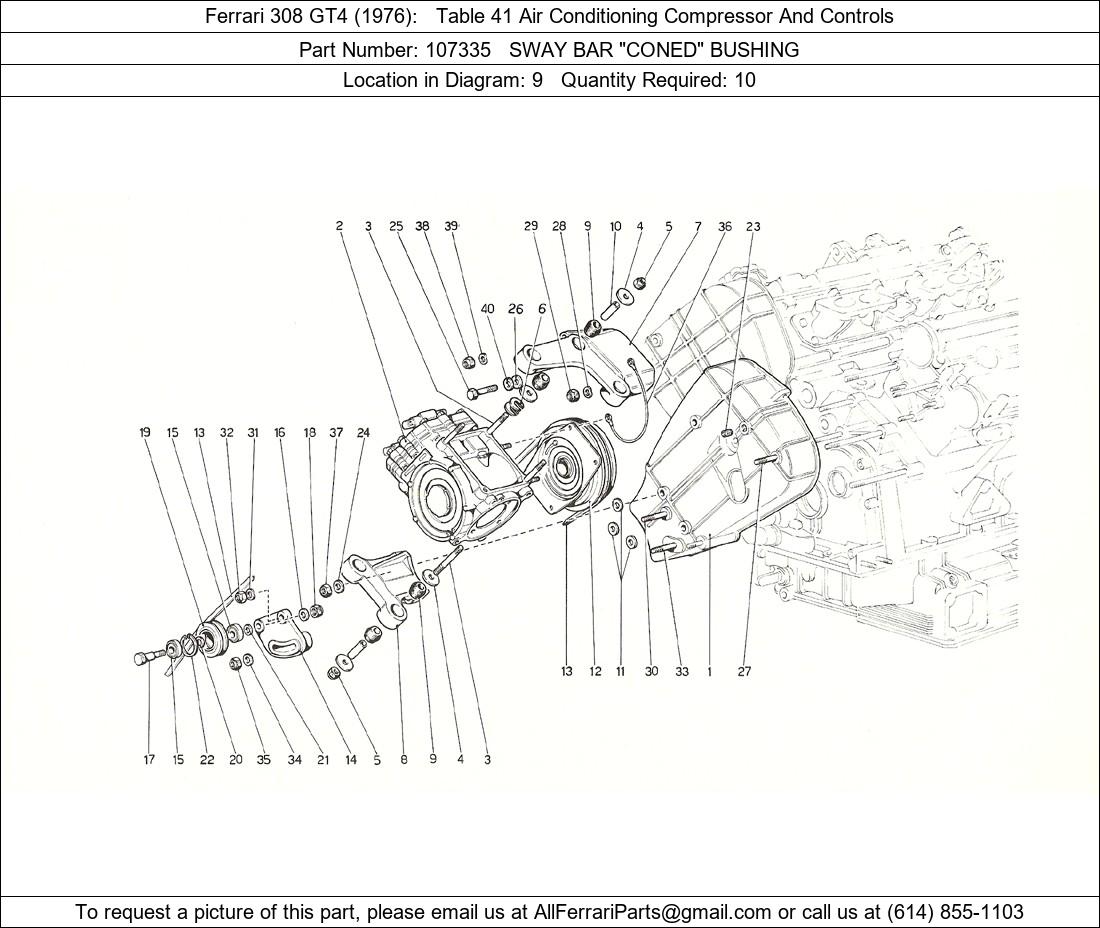 Ferrari 308 GT4 (1976): Table 41 Air Conditioning Compressor And Controls

Part Number: 107335 SWAY BAR "CONED" BUSHING

Location in Diagram: 9 Quantity Required: 10

2 3 25 38 39 29 28 9 10 4 5 7 36 23

40 26 6

19 15 13 32 31 16 18 37 24

13 12 11 30 33 1 27

17 15 22 20 35 34 21 14 5 8 9 4 3

To request a picture of this part, please email us at AllFerrariParts@gmail.com or call us at (614) 855-1103