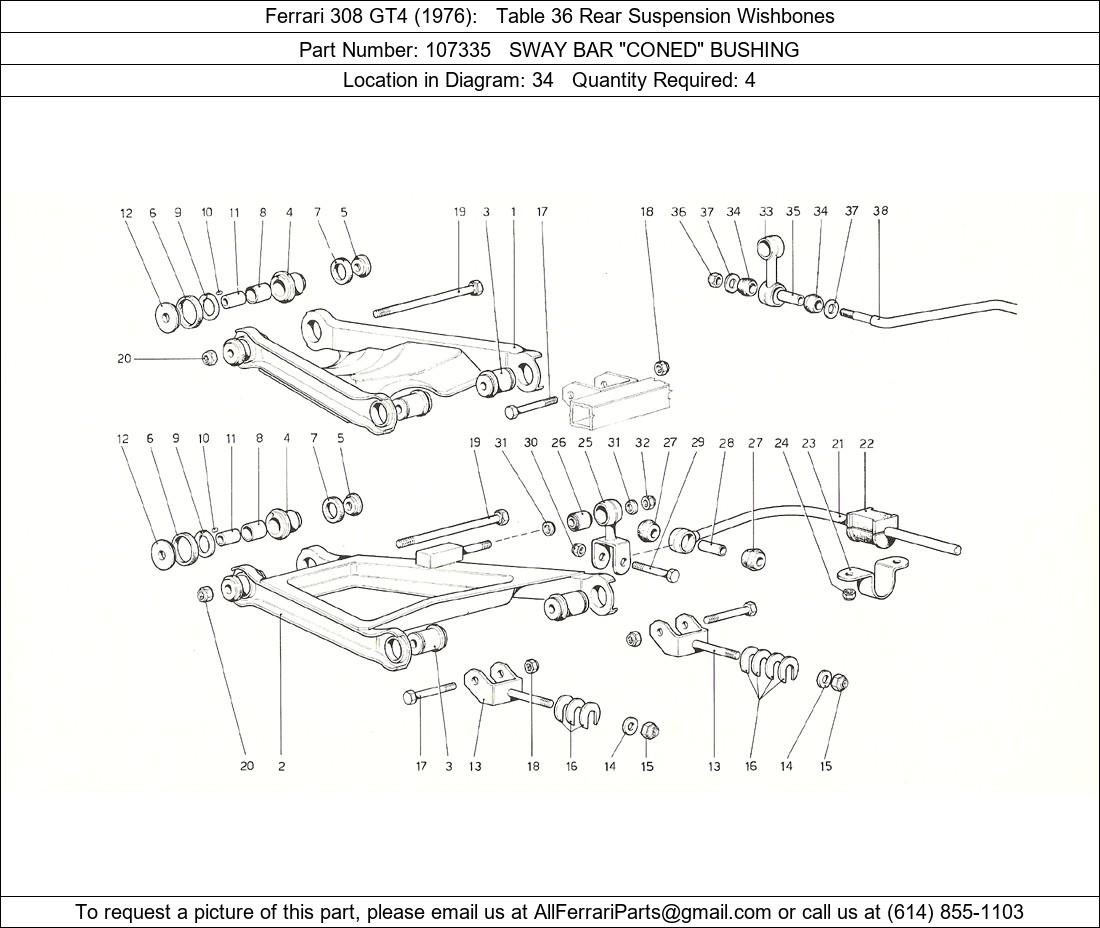 Ferrari 308 GT4 (1976): Table 36 Rear Suspension Wishbones

Part Number: 107335 SWAY BAR "CONED" BUSHING

Location in Diagram: 34 Quantity Required: 4

12 6 9 10 11 8 4 7 5 19 3 1 17 18 36 37 34 33 35 34 37 38

20

12 6 9 10 11 8 4 7 5 19 31 30 26 25 31 32 27 29 28 27 24 23 21 22

20 2 17 3 13 18 16 14 15 13 16 14 15

To request a picture of this part, please email us at AllFerrariParts@gmail.com or call us at (614) 855-1103