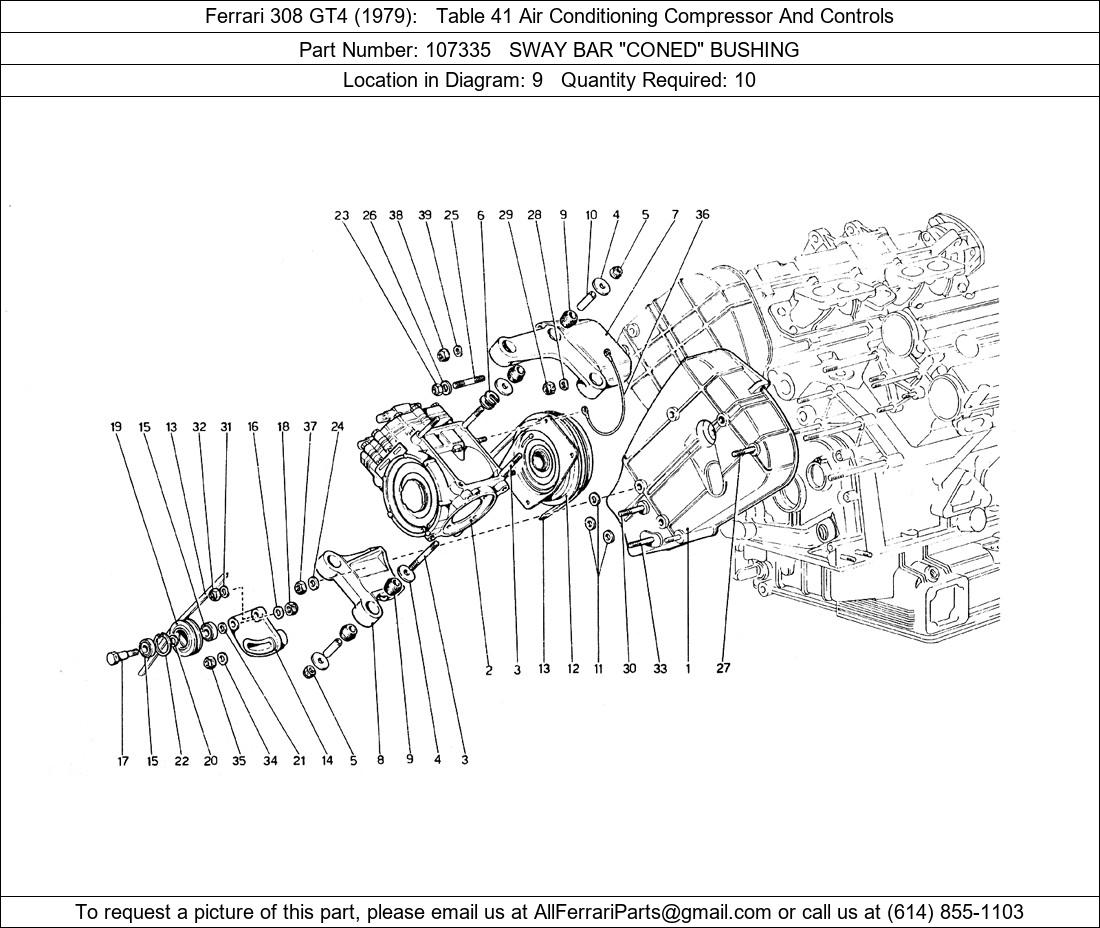 Ferrari 308 GT4 (1979): Table 41 Air Conditioning Compressor And Controls

Part Number: 107335 SWAY BAR "CONED" BUSHING

Location in Diagram: 9 Quantity Required: 10

23 26 38 39 25 6 29 28 9 10 4 5 7 36

19 15 13 32 31 16 18 37 24

2 3 13 12 11 30 33 1 27

17 15 22 20 35 34 21 14 5 8 9 4 3

To request a picture of this part, please email us at AllFerrariParts@gmail.com or call us at (614) 855-1103