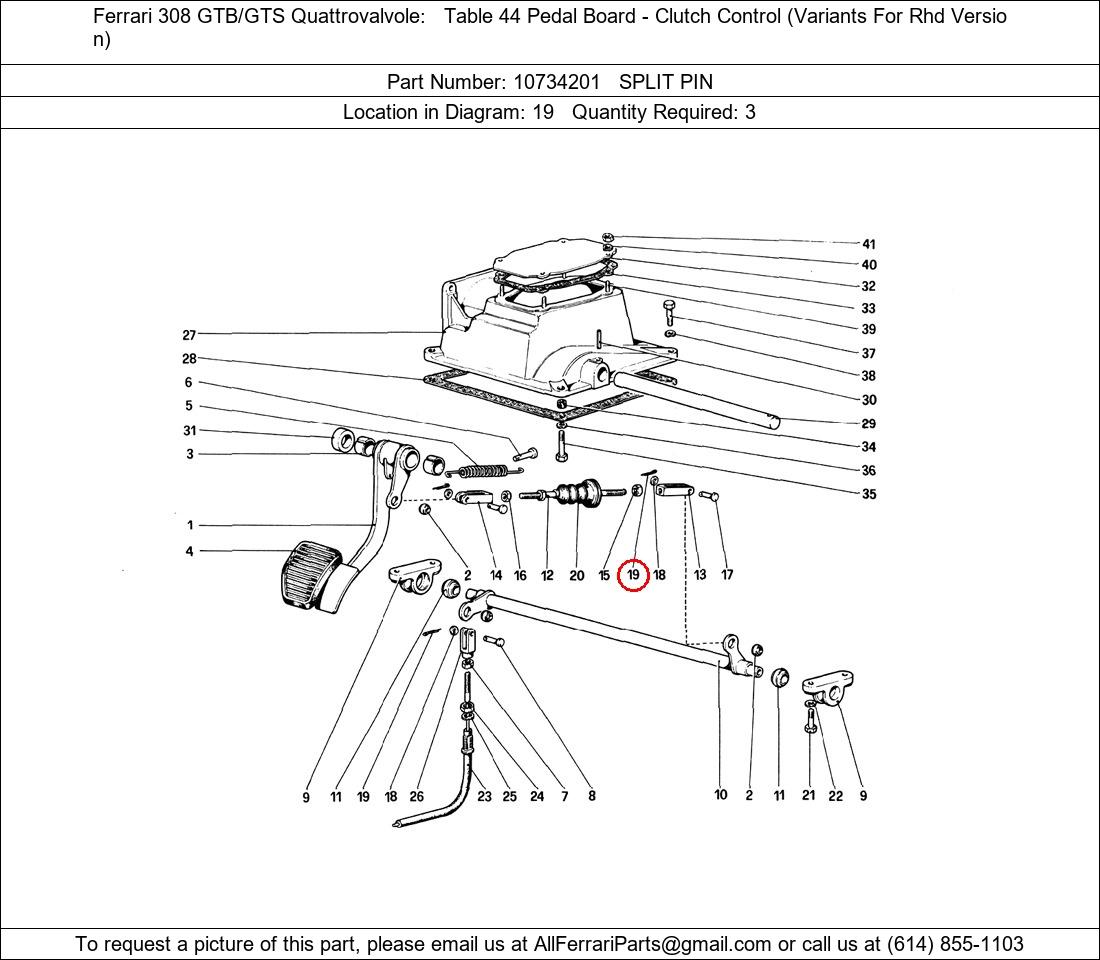 Ferrari 308 GTB/GTS Quattrovalvole: Table 44 Pedal Board - Clutch Control (Variants For Rhd Version)

Part Number: 10734201 SPLIT PIN

Location in Diagram: 19 Quantity Required: 3

41
40
32
33
39
37
38
30
29
34
36
35
27
28
6
5
31
3
1
4
2
14
16
12
20
15
19
18
13
17
9
11
19
18
26
23
25
24
7
8
10
2
11
21
22
9

To request a picture of this part, please email us at AllFerrariParts@gmail.com or call us at (614) 855-1103