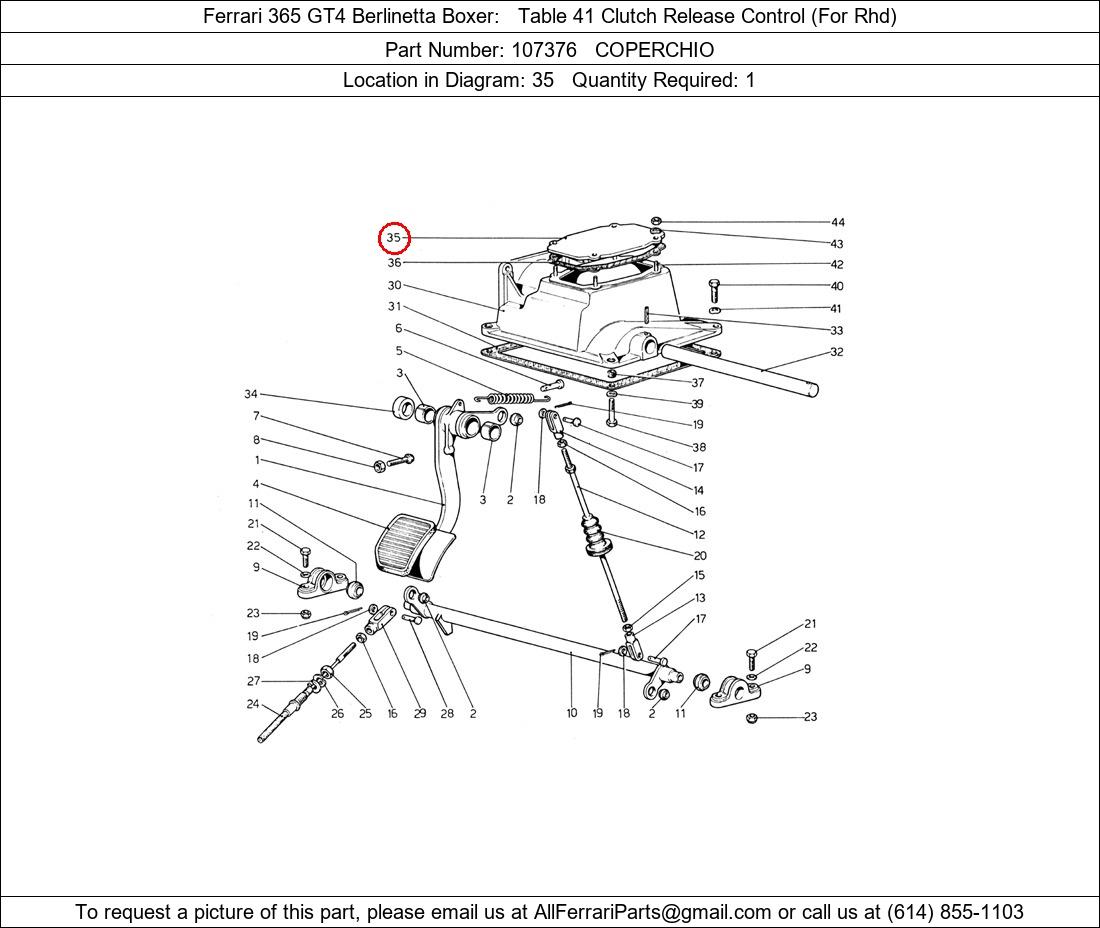 Ferrari 365 GT4 Berlinetta Boxer: Table 41 Clutch Release Control (For Rhd)

Part Number: 107376 COPERCHIO

Location in Diagram: 35 Quantity Required: 1

35
36
30
31
6
5
3
34
7
8
1
4
11
21
22
9
23
19
18
27
24
44
43
42
40
41
33
32
37
39
19
38
17
14
16
12
20
15
13
17
21
22
9
23
3
2
18
26
25
16
29
28
2
10
19
18
2
11

To request a picture of this part, please email us at AllFerrariParts@gmail.com or call us at (614) 855-1103