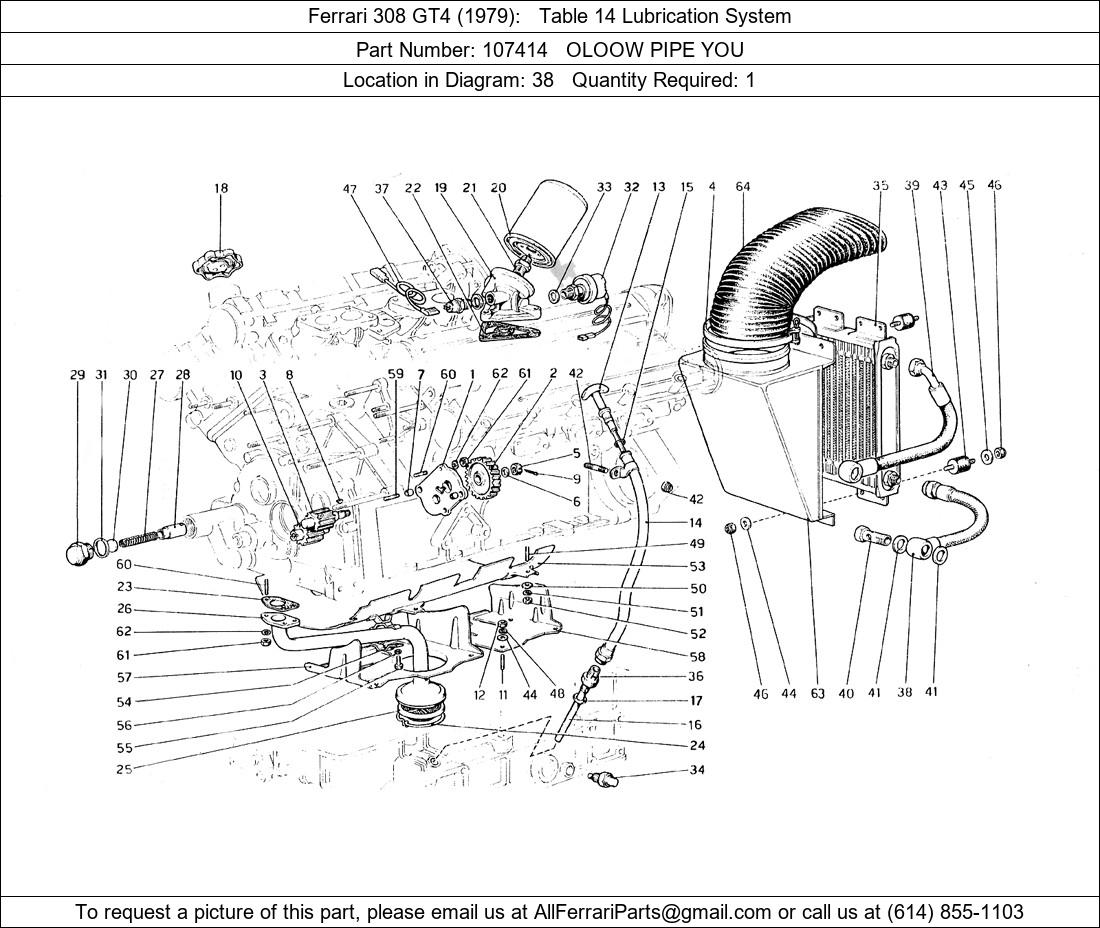 Ferrari 308 GT4 (1979): Table 14 Lubrication System

Part Number: 107414 OLOOW PIPE YOU

Location in Diagram: 38 Quantity Required: 1

18
47 37 22 19 21 20
33 32 13 15 4 64
35 39 43 45 46
29 31 30 27 28
10 3 8
59 7 60 1 62 61 2 42
5
9
6
42
14
49
53
50
51
52
58
36
17
16
24
34
60
23
26
62
61
57
54
56
55
25
12 11 44 48
46 44 63 40 41 38 41

To request a picture of this part, please email us at AllFerrariParts@gmail.com or call us at (614) 855-1103