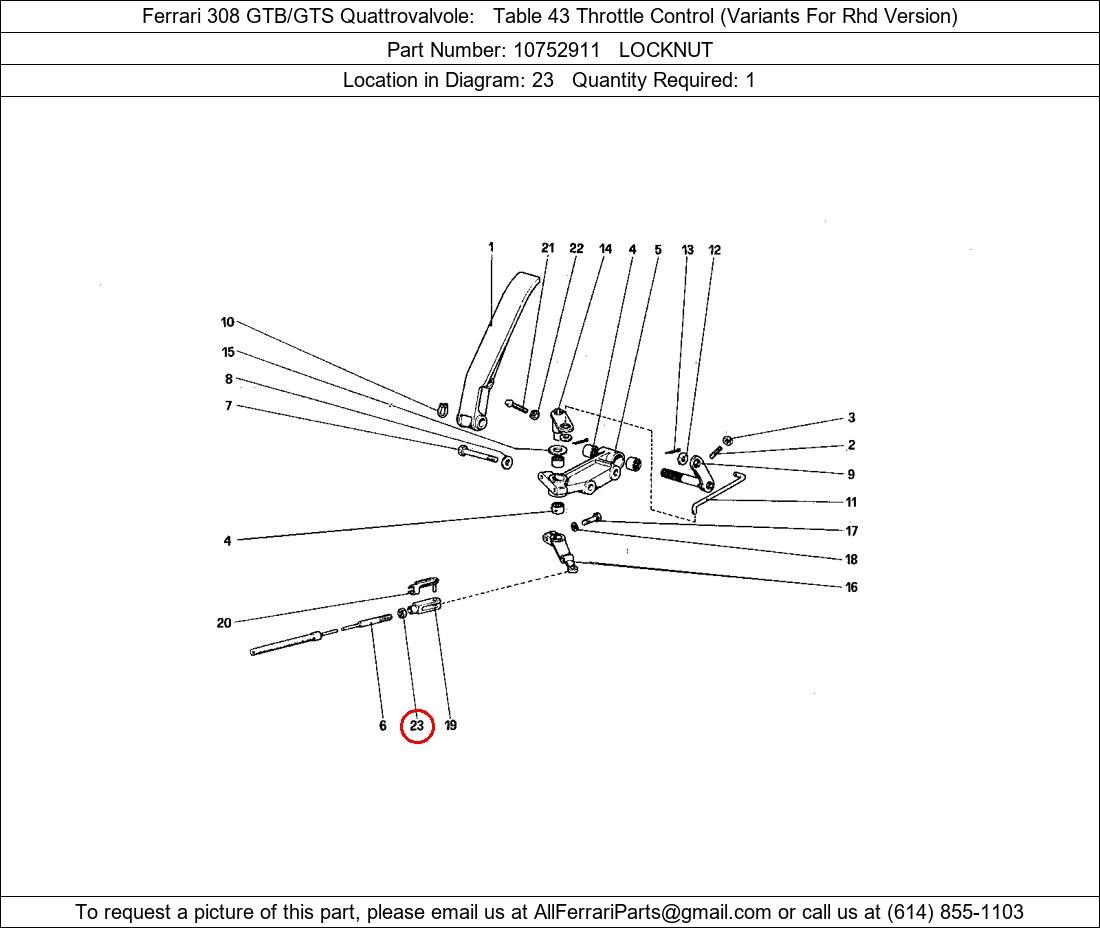 Ferrari 308 GTB/GTS Quattrovalvole: Table 43 Throttle Control (Variants For Rhd Version)

Part Number: 10752911 LOCKNUT

Location in Diagram: 23 Quantity Required: 1

1 21 22 14 4 5 13 12

10
15
8
7

3
2
9
11
17
18
16

4

20

6 23 19

To request a picture of this part, please email us at AllFerrariParts@gmail.com or call us at (614) 855-1103