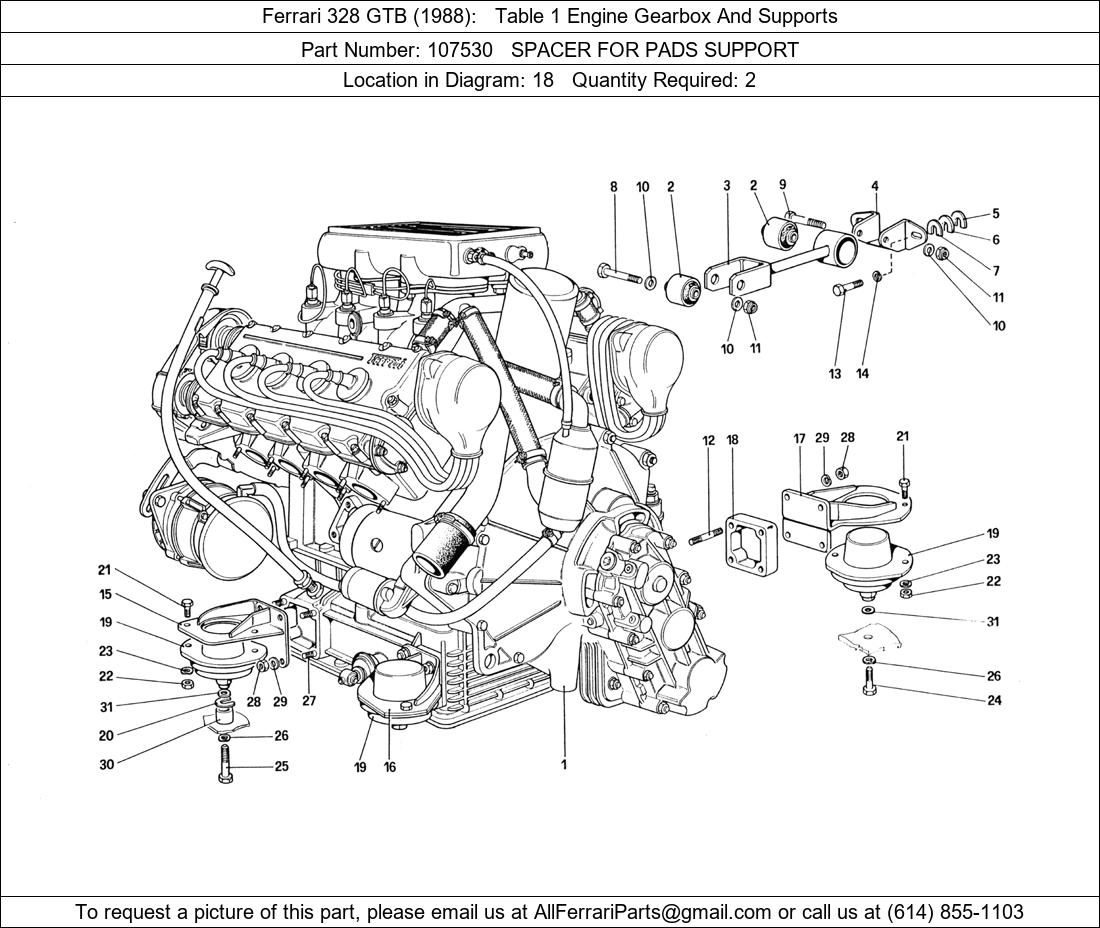 Ferrari 328 GTB (1988): Table 1 Engine Gearbox And Supports
Part Number: 107530 SPACER FOR PADS SUPPORT
Location in Diagram: 18 Quantity Required: 2

8 10 2 3 2 9 4 5 6 7 11 10 10 11 13 14

12 18 17 29 28 21 19 23 22 31 26 24

21 15 19 23 22 31 20 30 28 29 27 26 25 19 16 1

To request a picture of this part, please email us at AllFerrariParts@gmail.com or call us at (614) 855-1103