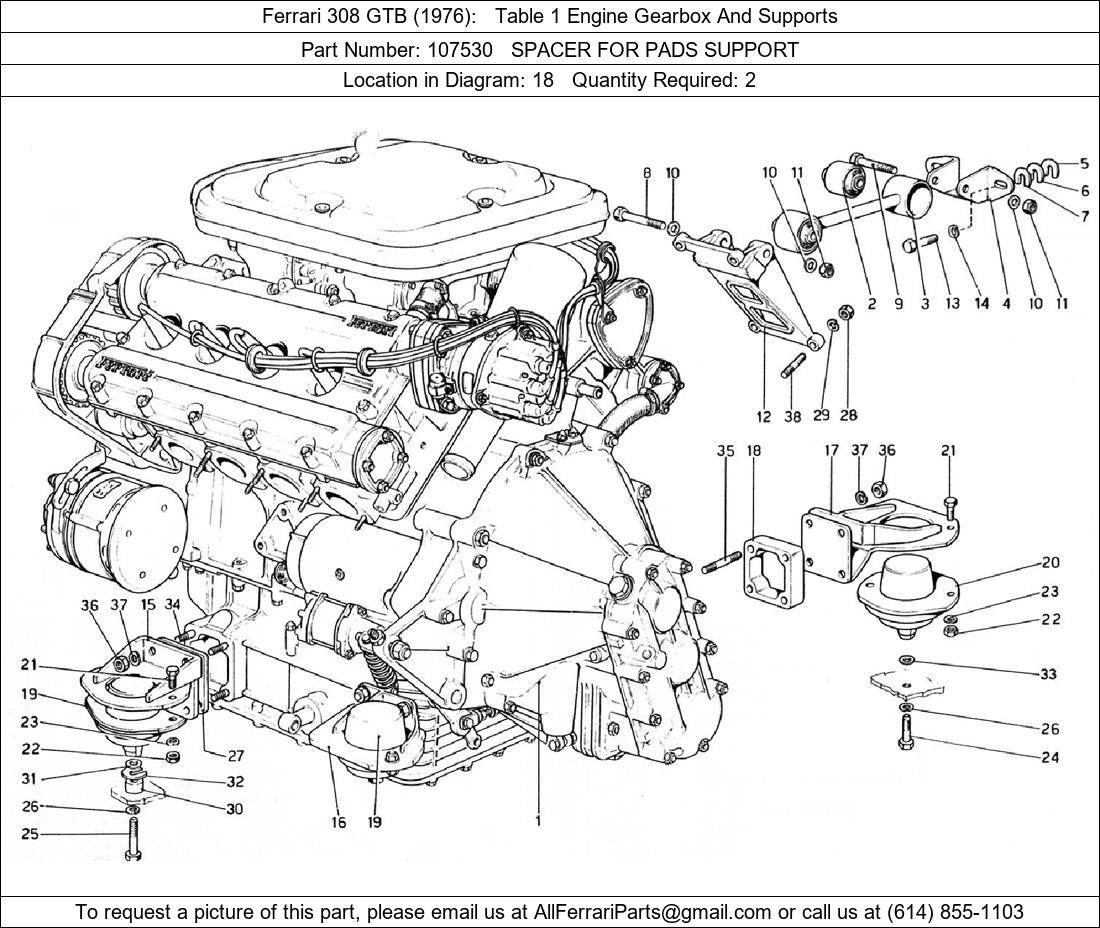 Ferrari 308 GTB (1976): Table 1 Engine Gearbox And Supports

Part Number: 107530 SPACER FOR PADS SUPPORT

Location in Diagram: 18 Quantity Required: 2

8 10 10 11 5 6 7 2 9 3 13 14 4 10 11 12 38 29 28 35 18 17 37 36 21 20 23 22 33 26 24 36 37 15 34 21 19 23 22 31 26 25 27 32 30 16 19 1

To request a picture of this part, please email us at AllFerrariParts@gmail.com or call us at (614) 855-1103