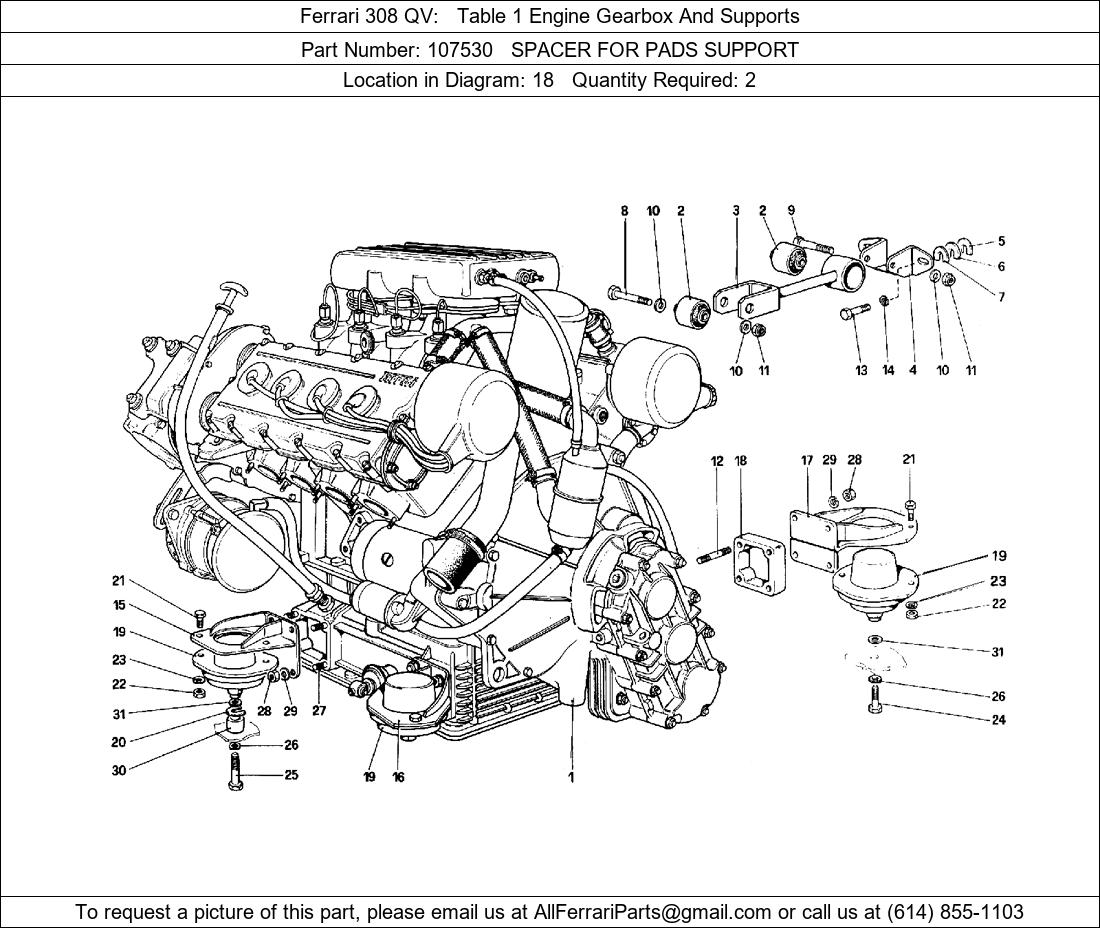 Ferrari 308 QV: Table 1 Engine Gearbox And Supports

Part Number: 107530 SPACER FOR PADS SUPPORT

Location in Diagram: 18 Quantity Required: 2

8 10 2 3 2 9 5 6 7

10 11 13 14 4 10 11

12 18 17 29 28 21

19 23 22 31 26 24

21 15 19 23 22 31 20 30 28 29 27 26 25 19 16 1

To request a picture of this part, please email us at AllFerrariParts@gmail.com or call us at (614) 855-1103