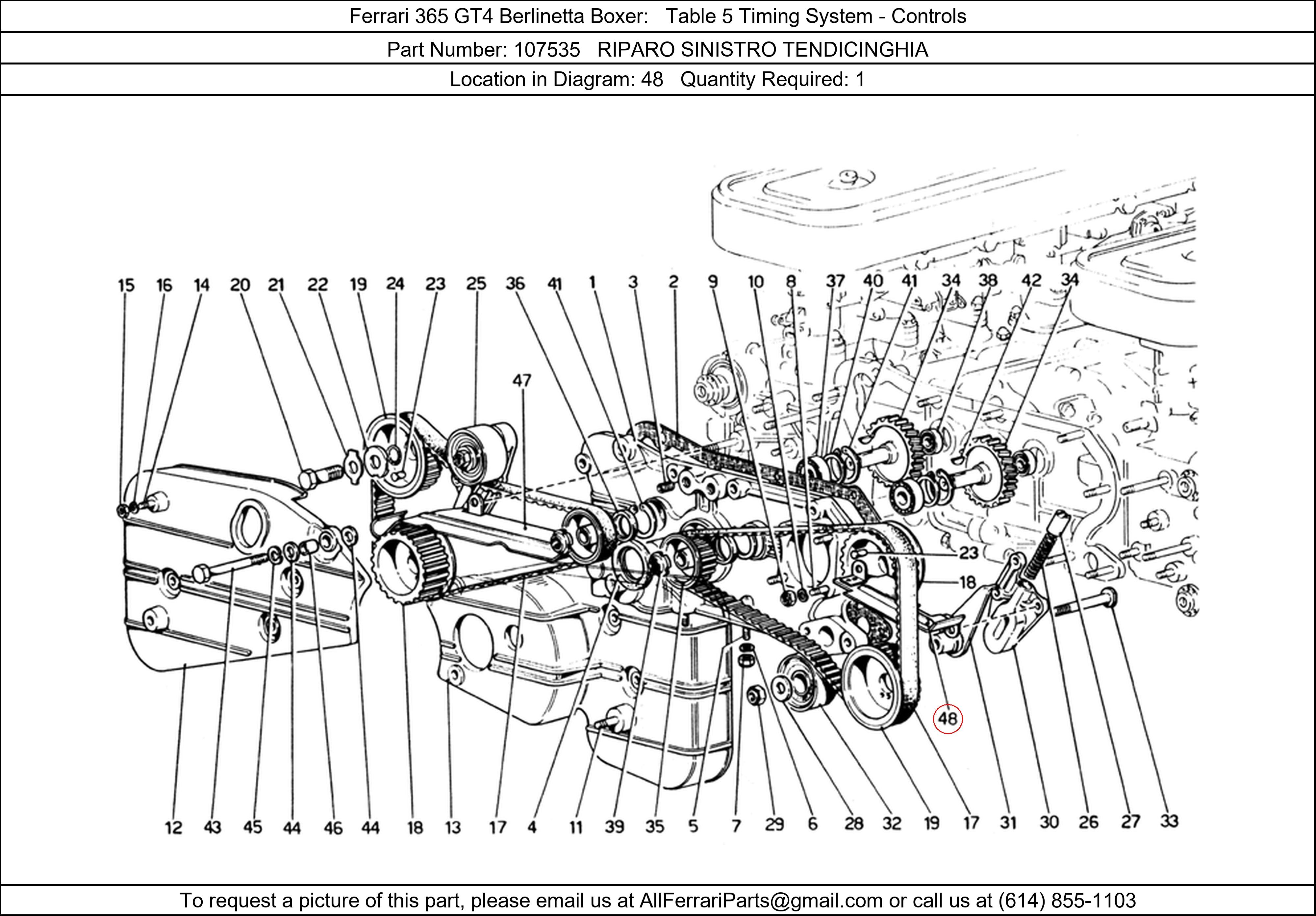 Ferrari 365 GT4 Berlinetta Boxer: Table 5 Timing System - Controls

Part Number: 107535 RIPARO SINISTRO TENDICINGHIA

Location in Diagram: 48 Quantity Required: 1

15 16 14 20 21 22 19 24 23 25 36 41 1 3 2 9 10 8 37 40 41 34 38 42 34

47

23

18

48

12 43 45 44 46 44 18 13 17 4 11 39 35 5 7 29 6 28 32 19 17 31 30 26 27 33

To request a picture of this part, please email us at AllFerrariParts@gmail.com or call us at (614) 855-1103