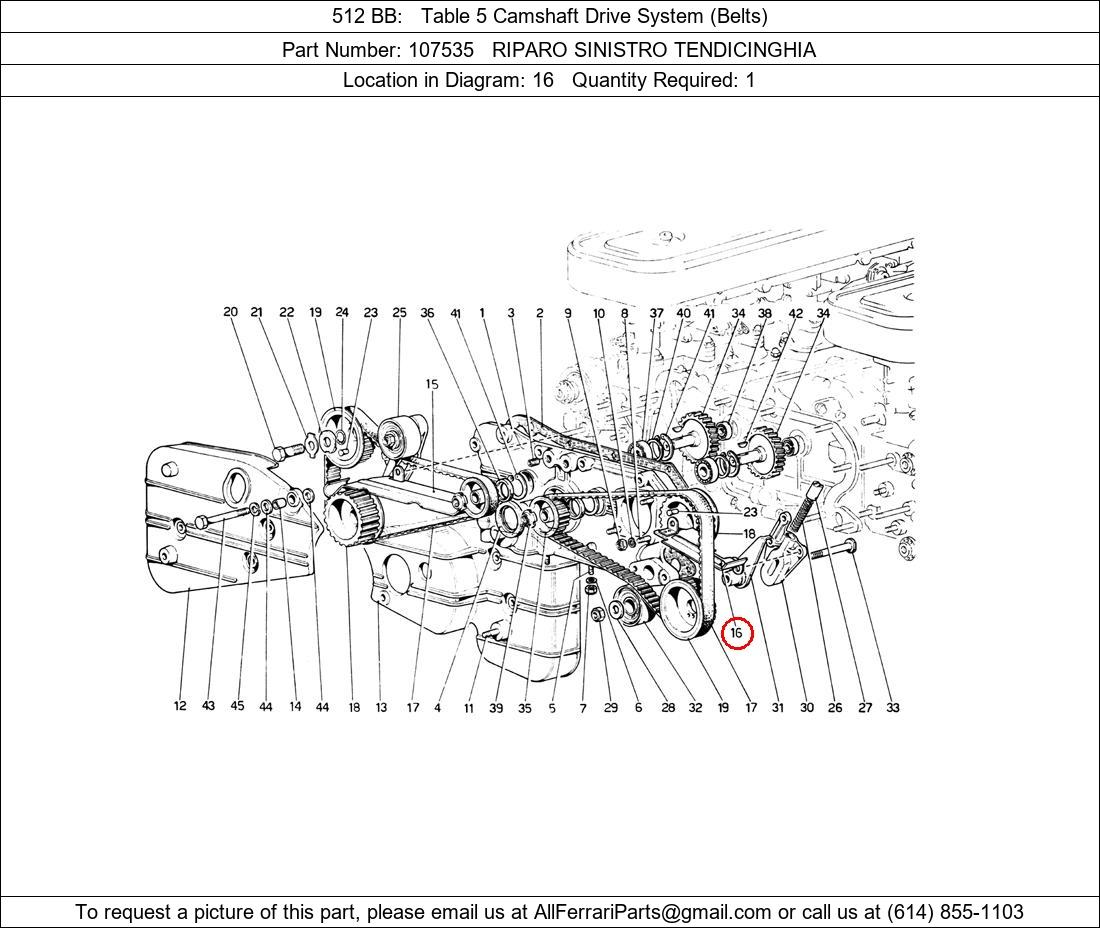 512 BB: Table 5 Camshaft Drive System (Belts)

Part Number: 107535 RIPARO SINISTRO TENDICINGHIA

Location in Diagram: 16 Quantity Required: 1

20 21 22 19 24 23 25 36 41 1 3 2 9 10 8 37 40 41 34 38 42 34

15

23

18

16

12 43 45 44 14 44 18 13 17 4 11 39 35 5 7 29 6 28 32 19 17 31 30 26 27 33

To request a picture of this part, please email us at AllFerrariParts@gmail.com or call us at (614) 855-1103