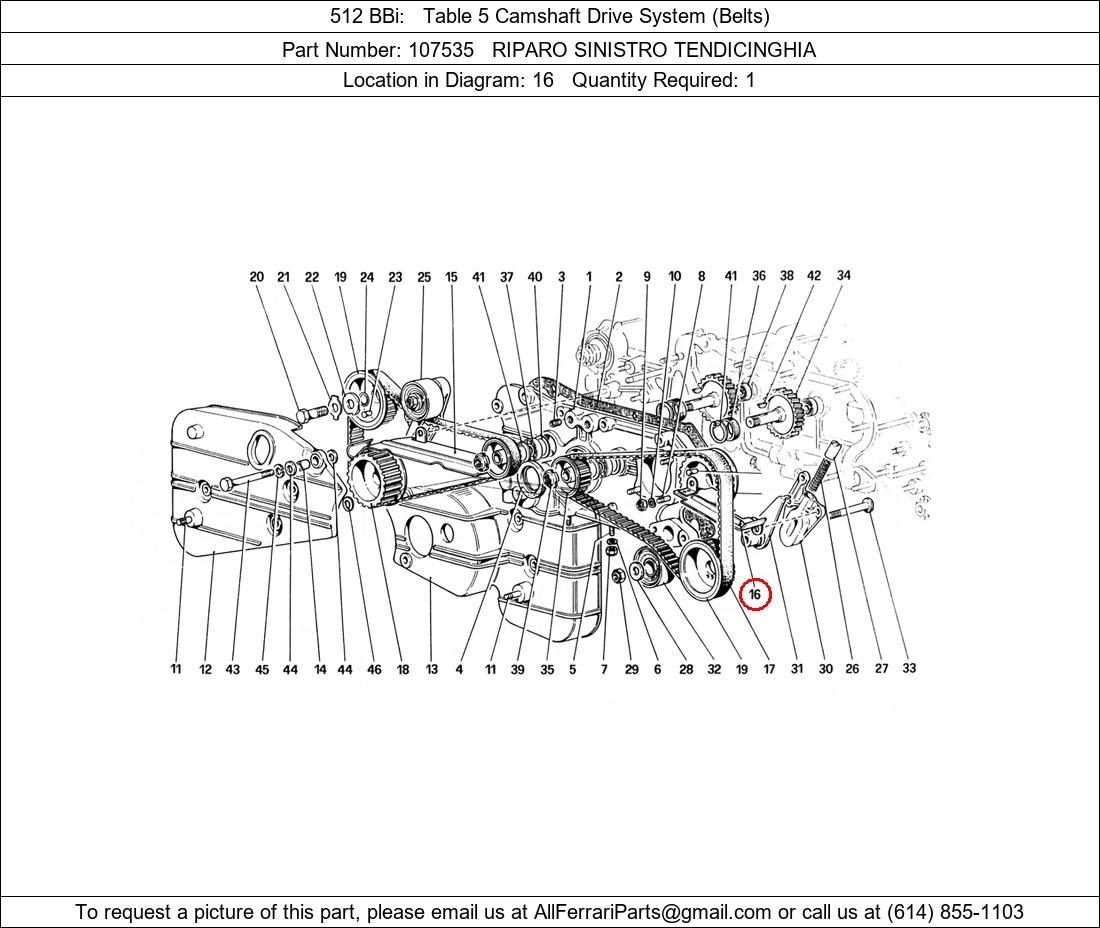 512 BBi: Table 5 Camshaft Drive System (Belts)

Part Number: 107535 RIPARO SINISTRO TENDICINGHIA

Location in Diagram: 16 Quantity Required: 1

20 21 22 19 24 23 25 15 41 37 40 3 1 2 9 10 8 41 36 38 42 34

16

11 12 43 45 44 14 44 46 18 13 4 11 39 35 5 7 29 6 28 32 19 17 31 30 26 27 33

To request a picture of this part, please email us at AllFerrariParts@gmail.com or call us at (614) 855-1103