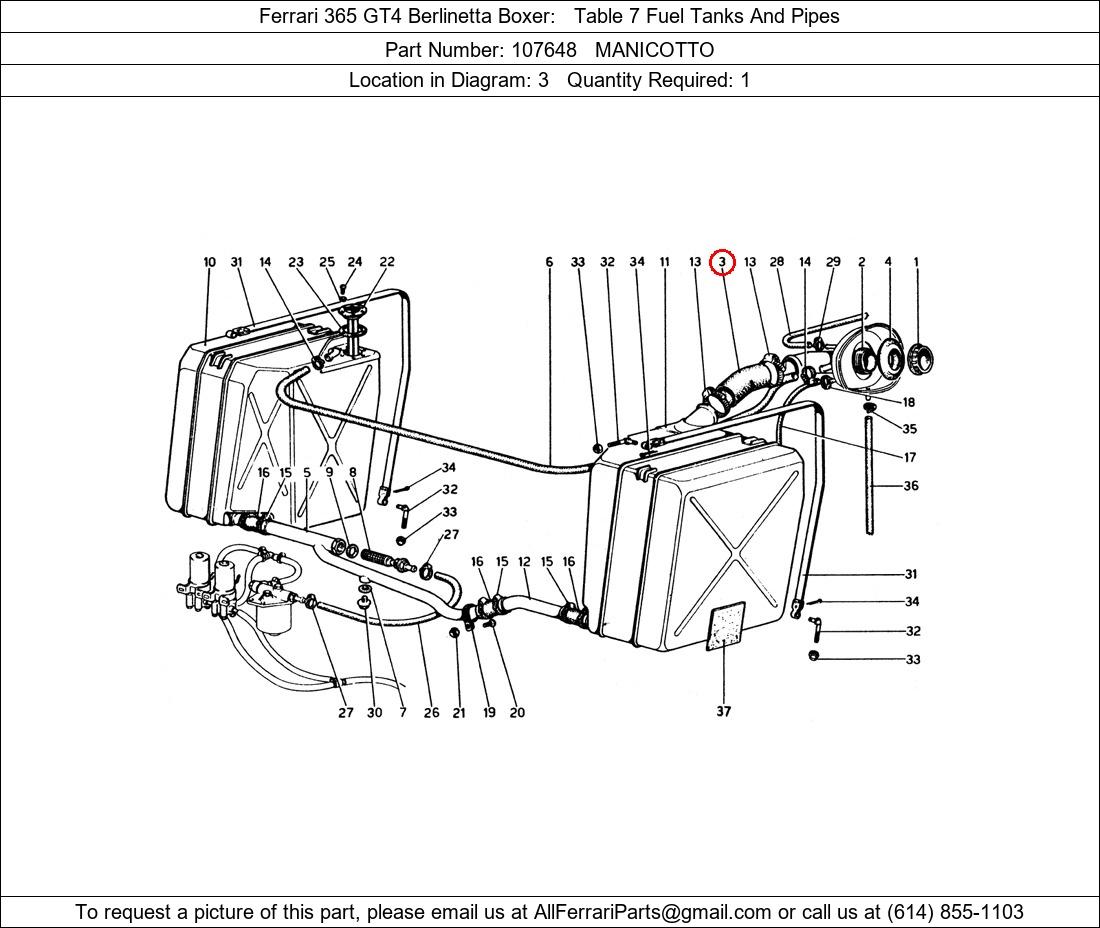 Ferrari 365 GT4 Berlinetta Boxer: Table 7 Fuel Tanks And Pipes

Part Number: 107648 MANICOTTO

Location in Diagram: 3 Quantity Required: 1

10 31 14 23 25 24 22 6 33 32 34 11 13 3 13 28 14 29 2 4 1

18 35 17 36

16 15 5 9 8 34 32 33 27

16 15 12 15 16

31 34 32 33

27 30 7 26 21 19 20 37

To request a picture of this part, please email us at AllFerrariParts@gmail.com or call us at (614) 855-1103