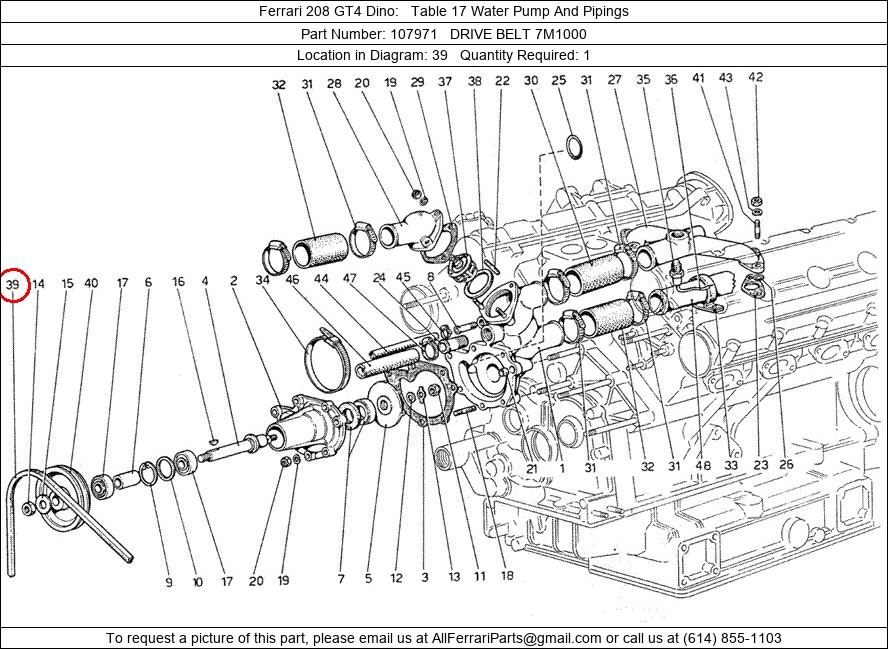 Ferrari 208 GT4 Dino: Table 17 Water Pump And Pipings

Part Number: 107971 DRIVE BELT 7M1000

Location in Diagram: 39 Quantity Required: 1

32 31 28 20 19 29 37 38 22 30 25 31 27 35 36 41 43 42

39 14 15 40 17 6 16 4 2 34 46 44 47 24 45 8

21 1 31 32 31 48 33 23 26

9 10 17 20 19 7 5 12 3 13 11 18

To request a picture of this part, please email us at AllFerrariParts@gmail.com or call us at (614) 855-1103