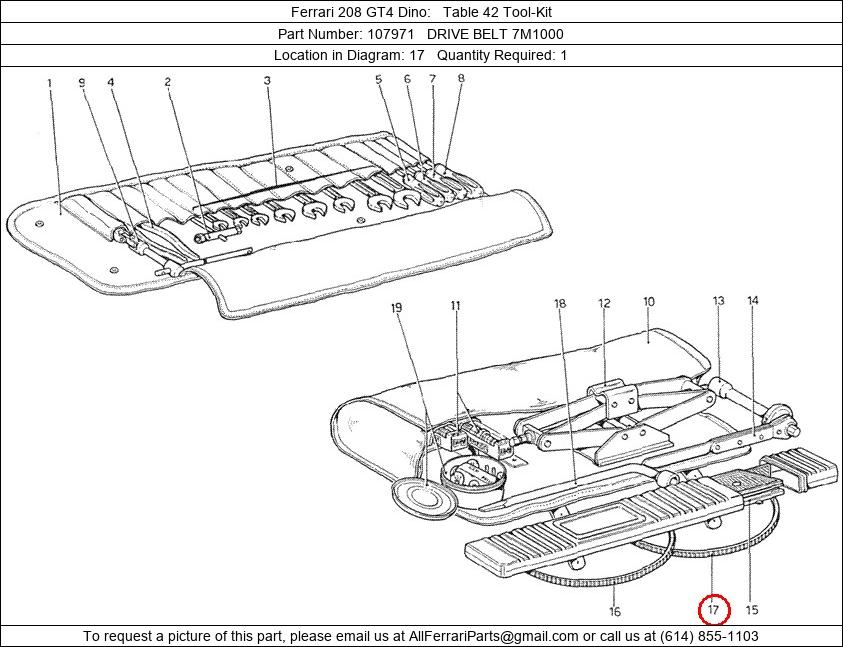 Ferrari 208 GT4 Dino: Table 42 Tool-Kit

Part Number: 107971 DRIVE BELT 7M1000

Location in Diagram: 17 Quantity Required: 1

1
9
4
2
3
5
6
7
8

19
11
18
12
10
13
14

16
17
15

To request a picture of this part, please email us at AllFerrariParts@gmail.com or call us at (614) 855-1103