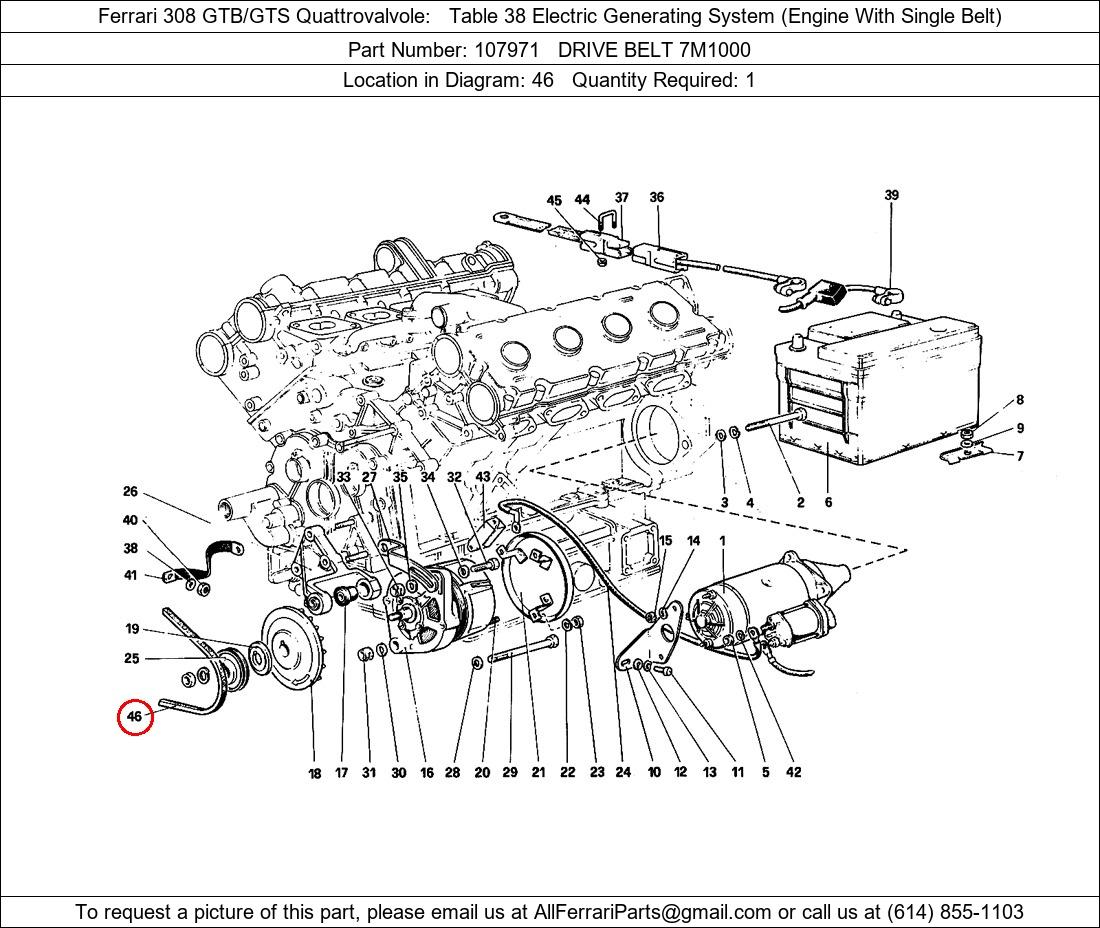 Ferrari 308 GTB/GTS Quattrovalvole: Table 38 Electric Generating System (Engine With Single Belt)

Part Number: 107971 DRIVE BELT 7M1000

Location in Diagram: 46 Quantity Required: 1

45 44 37 36 39

8 9 7 3 4 2 6

26 40 38 41 33 27 35 34 32 43 15 14 1

19 25 46

18 17 31 30 16 28 20 29 21 22 23 24 10 12 13 11 5 42

To request a picture of this part, please email us at AllFerrariParts@gmail.com or call us at (614) 855-1103