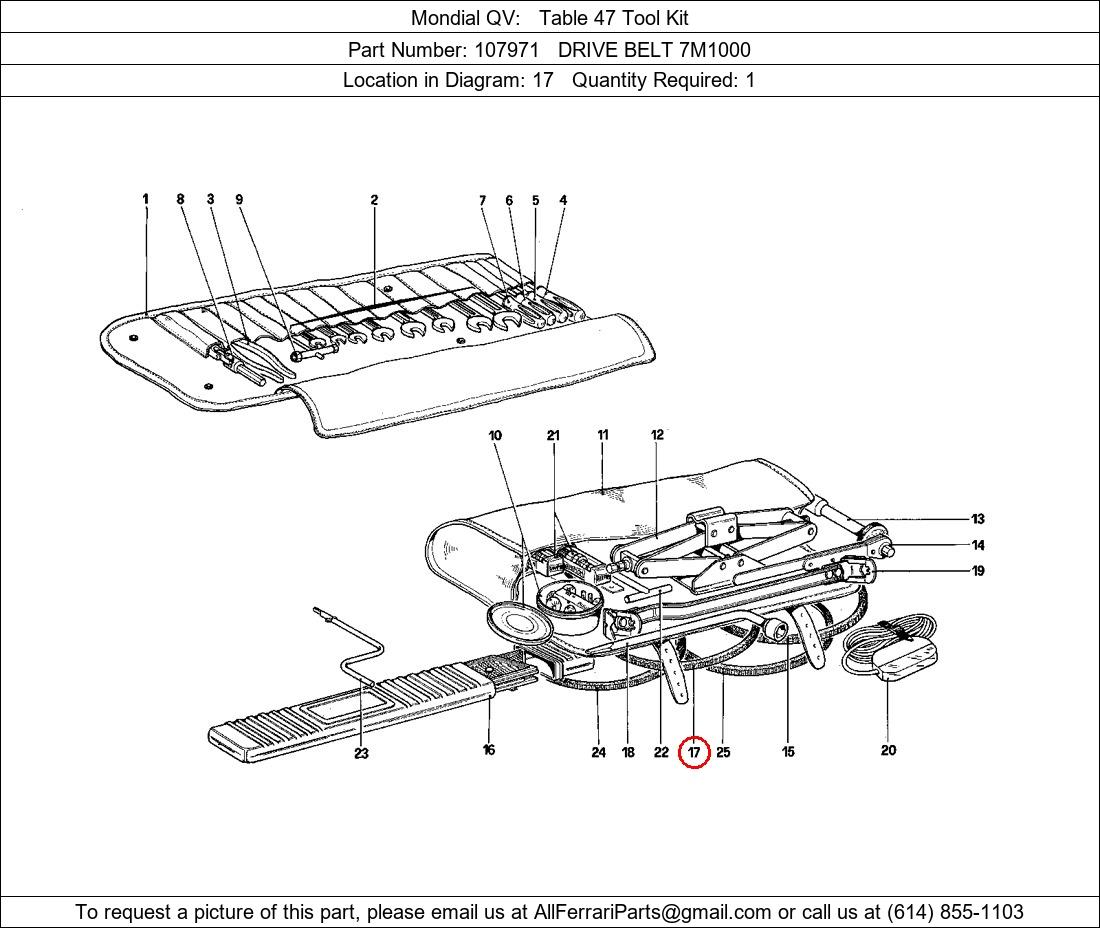 Mondial QV: Table 47 Tool Kit

Part Number: 107971 DRIVE BELT 7M1000

Location in Diagram: 17 Quantity Required: 1

1 8 3 9 2 7 6 5 4

10 21 11 12

13
14
19

23 16 24 18 22 17 25 15 20

To request a picture of this part, please email us at AllFerrariParts@gmail.com or call us at (614) 855-1103