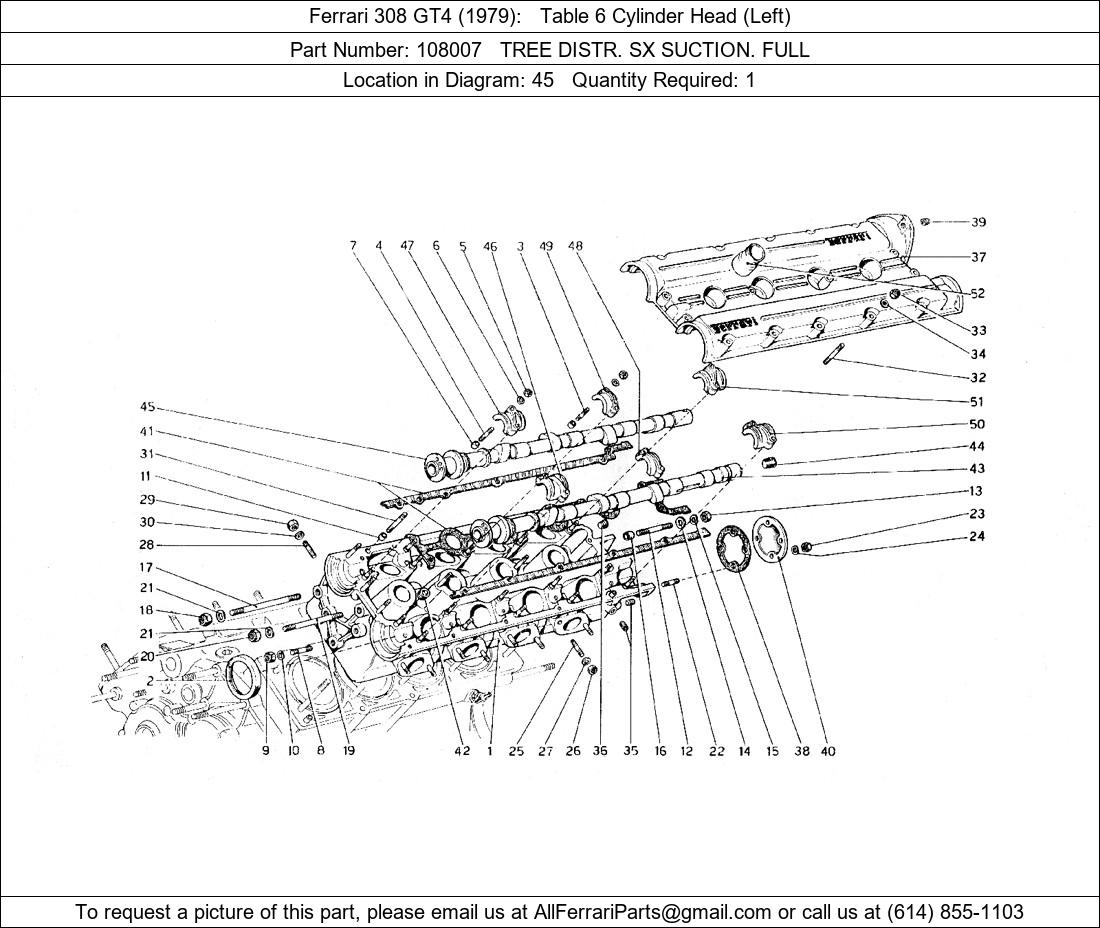 Ferrari 308 GT4 (1979): Table 6 Cylinder Head (Left)

Part Number: 108007 TREE DISTR. SX SUCTION. FULL

Location in Diagram: 45 Quantity Required: 1

7 4 47 6 5 46 3 49 48

39
37
52
33
34
32
51
50
44
43
13
23
24

45
41
31
11
29
30
28
17
21
18
21
20
2

9 10 8 19 42 1 25 27 26 36 35 16 12 22 14 15 38 40

To request a picture of this part, please email us at AllFerrariParts@gmail.com or call us at (614) 855-1103