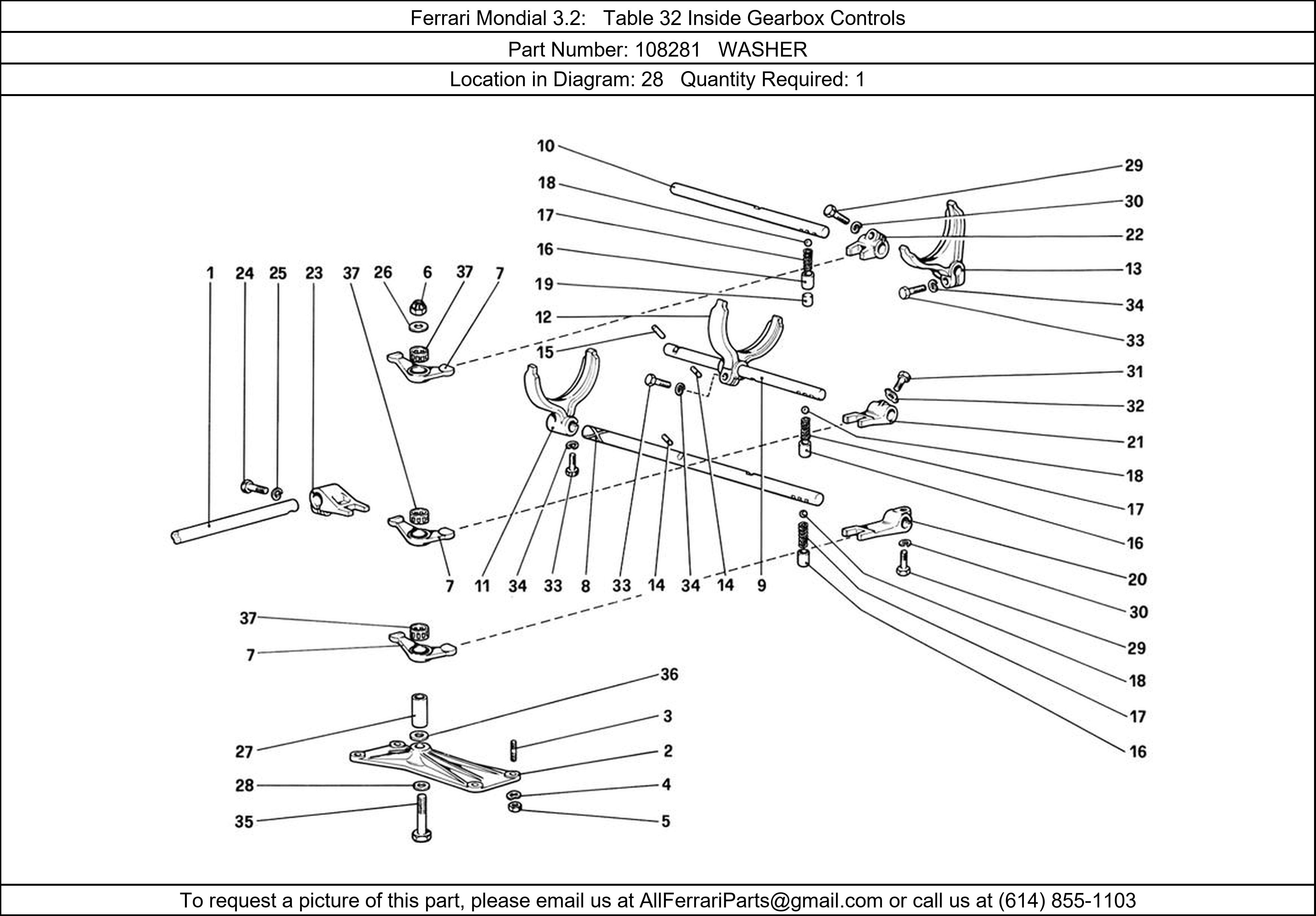 Ferrari Mondial 3.2: Table 32 Inside Gearbox Controls

Part Number: 108281 WASHER

Location in Diagram: 28 Quantity Required: 1

10
18
17
16
19
12
15
29
30
22
13
34
33
31
32
21
18
17
16
20
30
29
18
17
16
1 24 25 23 37 26 6 37 7
7 11 34 33 8 33 14 34 14 9
37
7
36
3
2
4
5
27
28
35

To request a picture of this part, please email us at AllFerrariParts@gmail.com or call us at (614) 855-1103