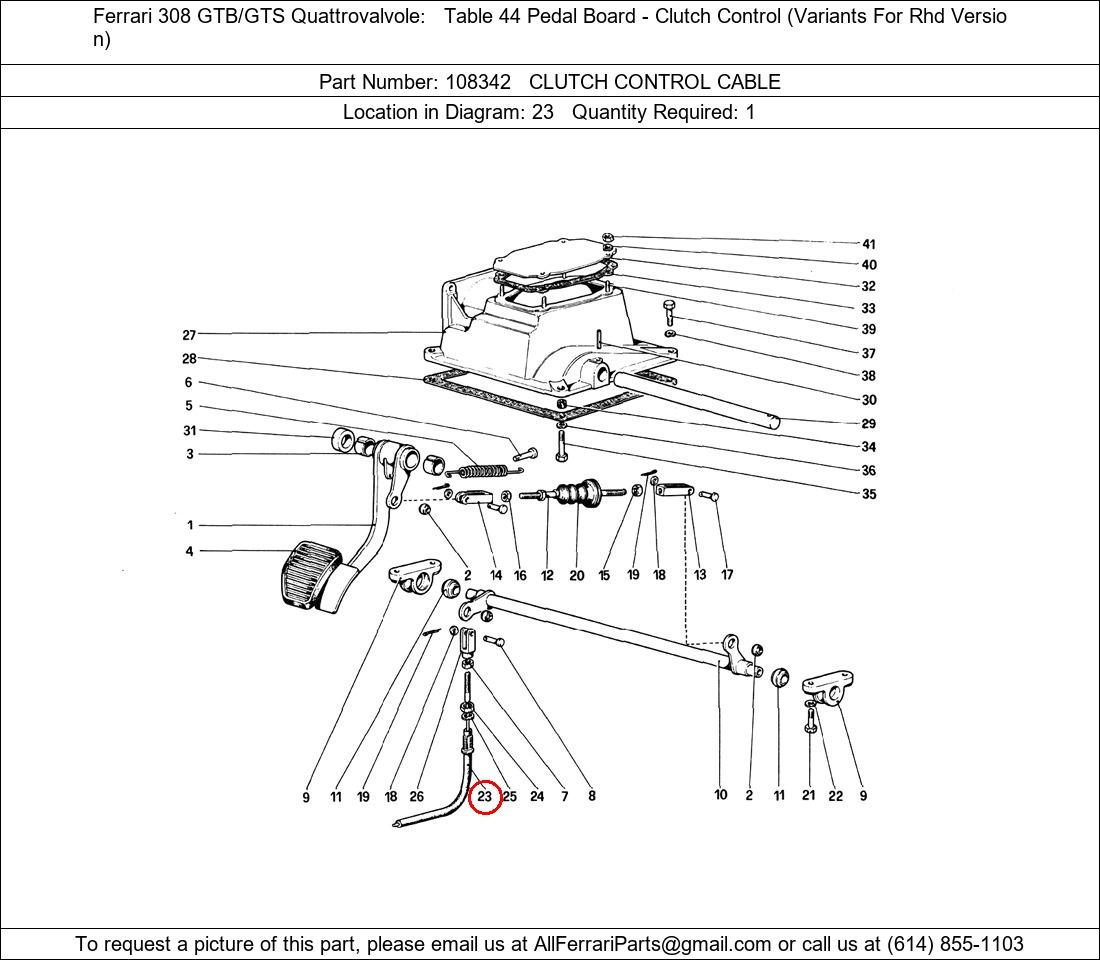 Ferrari 308 GTB/GTS Quattrovalvole: Table 44 Pedal Board - Clutch Control (Variants For Rhd Version)

Part Number: 108342 CLUTCH CONTROL CABLE

Location in Diagram: 23 Quantity Required: 1

41
40
32
33
39
37
38
30
29
34
36
35
27
28
6
5
31
3
1
4
2
14
16
12
20
15
19
18
13
17
9
11
19
18
26
23
25
24
7
8
10
2
11
21
22
9

To request a picture of this part, please email us at AllFerrariParts@gmail.com or call us at (614) 855-1103