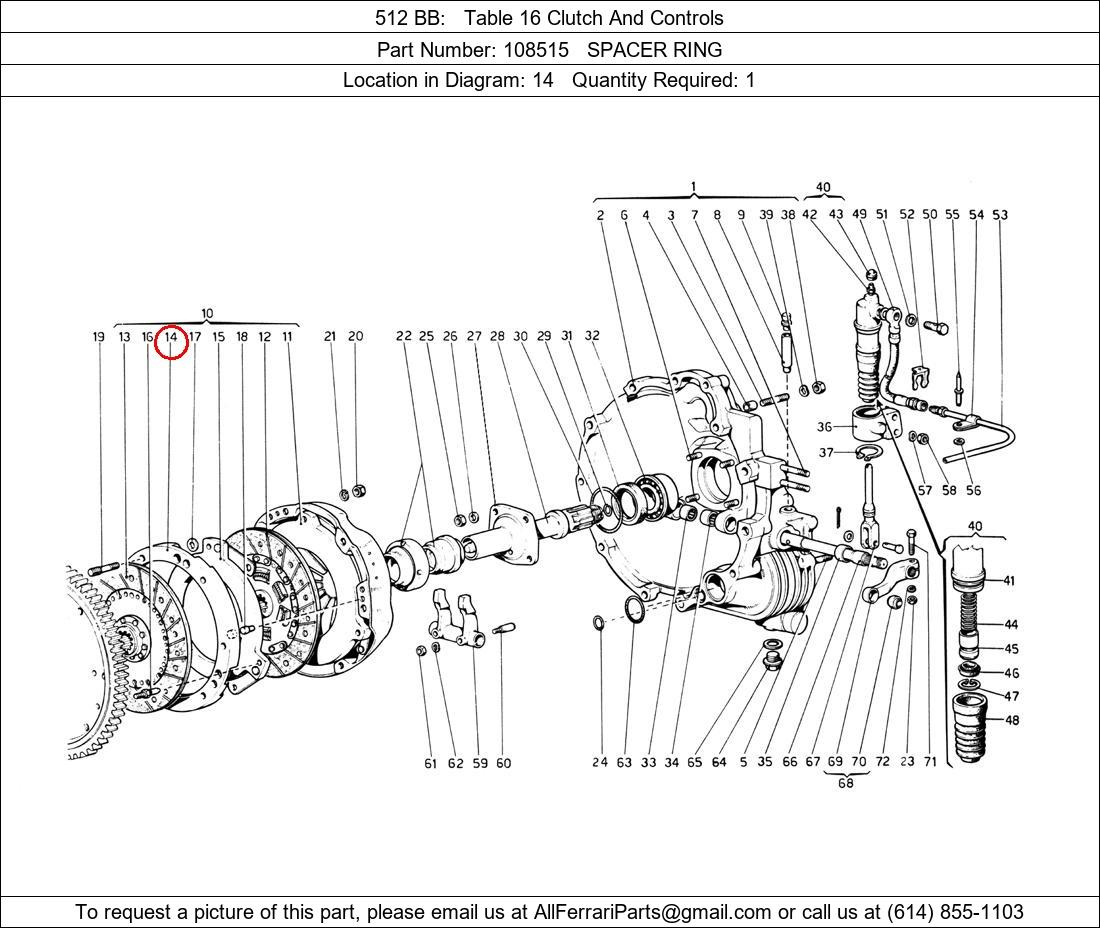 512 BB: Table 16 Clutch And Controls

Part Number: 108515 SPACER RING

Location in Diagram: 14 Quantity Required: 1

1
40
2 6 4 3 7 8 9 39 38 42 43 49 51 52 50 55 54 53
10
19 13 16 14 17 15 18 12 11 21 20 22 25 26 27 28 30 29 31 32
36
37
57 58 56
40
41
44
45
46
47
48
61 62 59 60 24 63 33 34 65 64 5 35 66 67 69 70 72 23 71
68

To request a picture of this part, please email us at AllFerrariParts@gmail.com or call us at (614) 855-1103