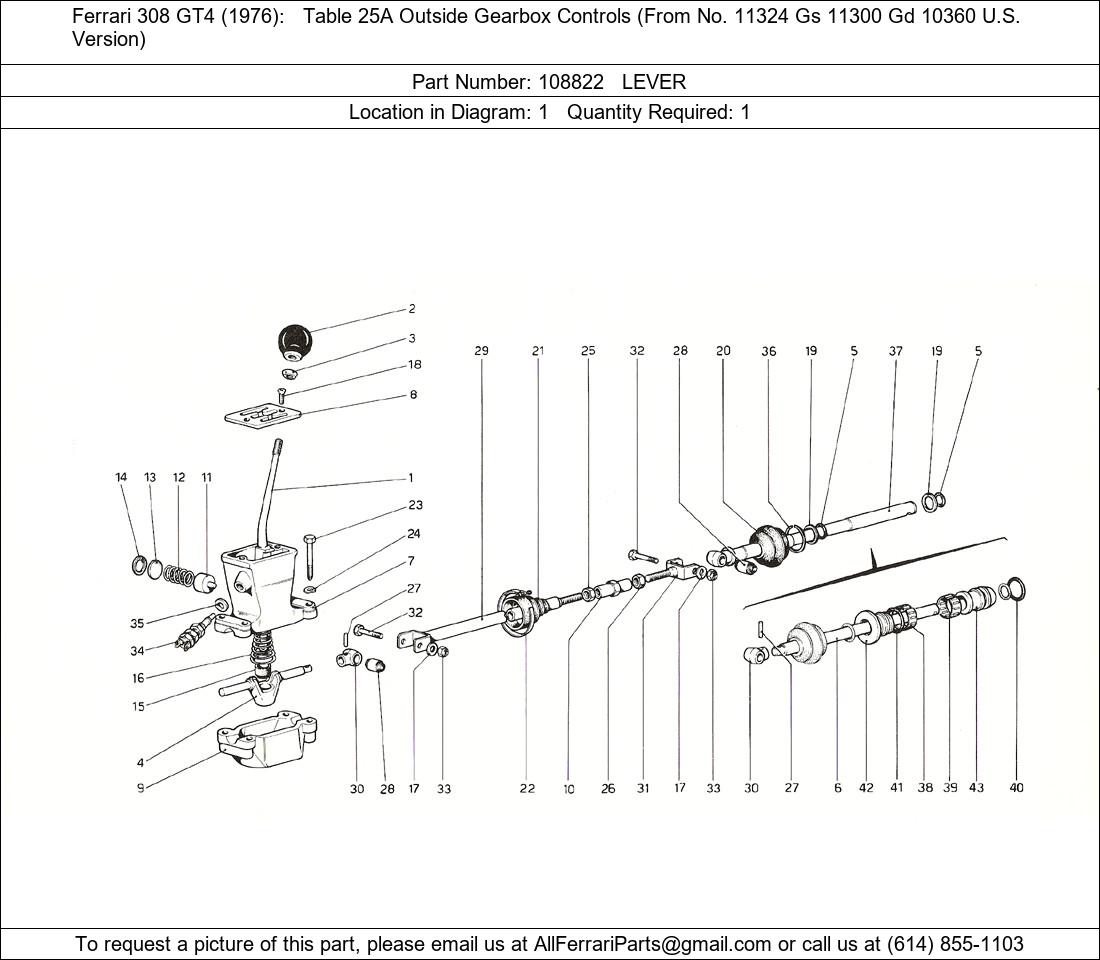 Ferrari 308 GT4 (1976): Table 25A Outside Gearbox Controls (From No. 11324 Gs 11300 Gd 10360 U.S. Version)

Part Number: 108822 LEVER

Location in Diagram: 1 Quantity Required: 1

2
3
18
8
1
23
24
7
27
32
14 13 12 11
35
34
16
15
4
9
29 21 25 32 28 20 36 19 5 37 19 5
30 28 17 33 22 10 26 31 17 33 30 27 6 42 41 38 39 43 40

To request a picture of this part, please email us at AllFerrariParts@gmail.com or call us at (614) 855-1103